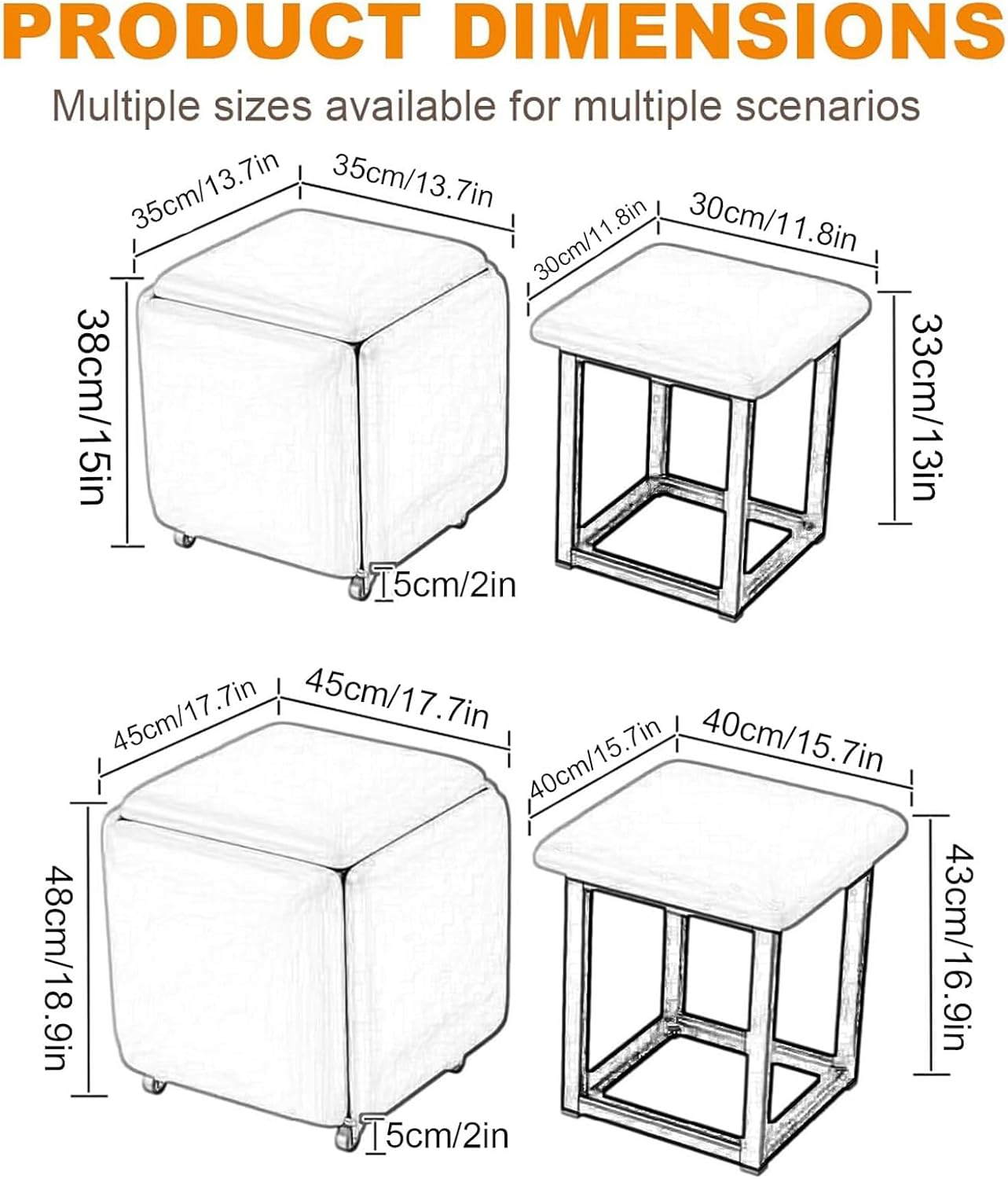 PRODUCT DIMENSIONS

Multiple sizes available for multiple scenarios

35cm/13.7in
35cm/13.7in
38cm/15in
5cm/2in

30cm/11.8in
30cm/11.8in
33cm/13in

45cm/17.7in
45cm/17.7in
48cm/18.9in
5cm/2in

40cm/15.7in
40cm/15.7in
43cm/16.9in