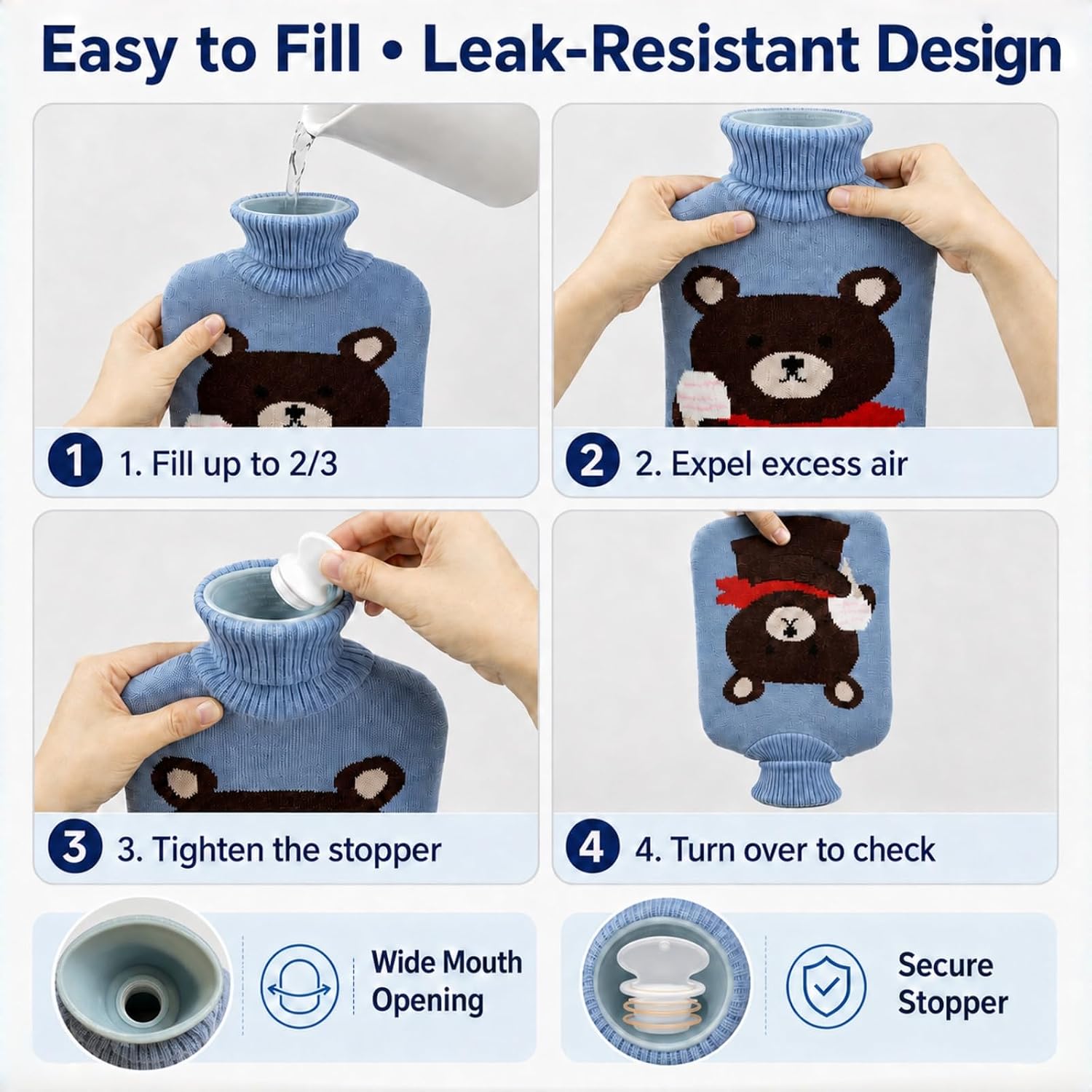 Easy to Fill • Leak-Resistant Design

1 1. Fill up to 2/3

2 2. Expel excess air

3 3. Tighten the stopper

4 4. Turn over to check

Wide Mouth Opening

Secure Stopper