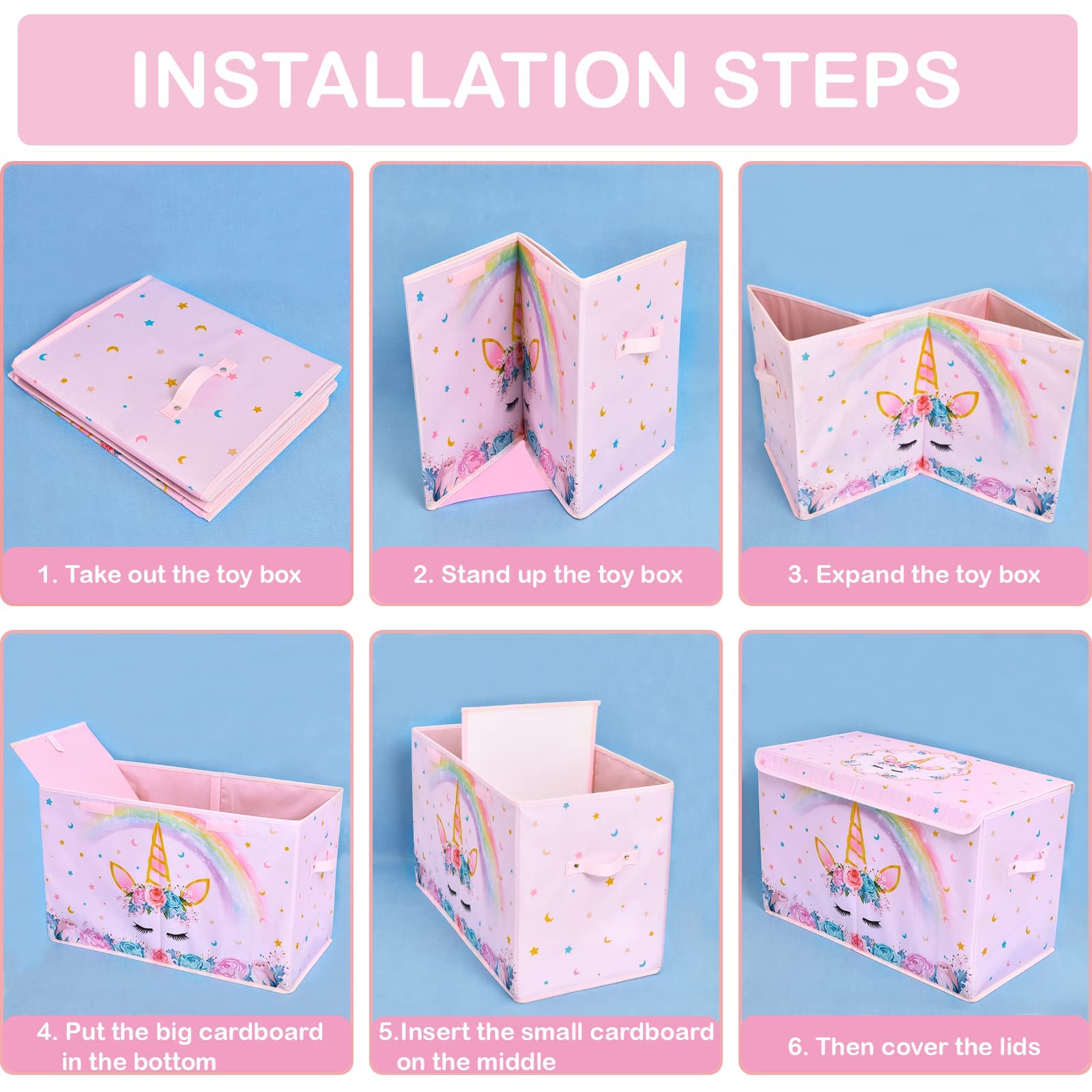 INSTALLATION STEPS

1. Take out the toy box

2. Stand up the toy box

3. Expand the toy box

4. Put the big cardboard in the bottom

5.Insert the small cardboard on the middle

6. Then cover the lids