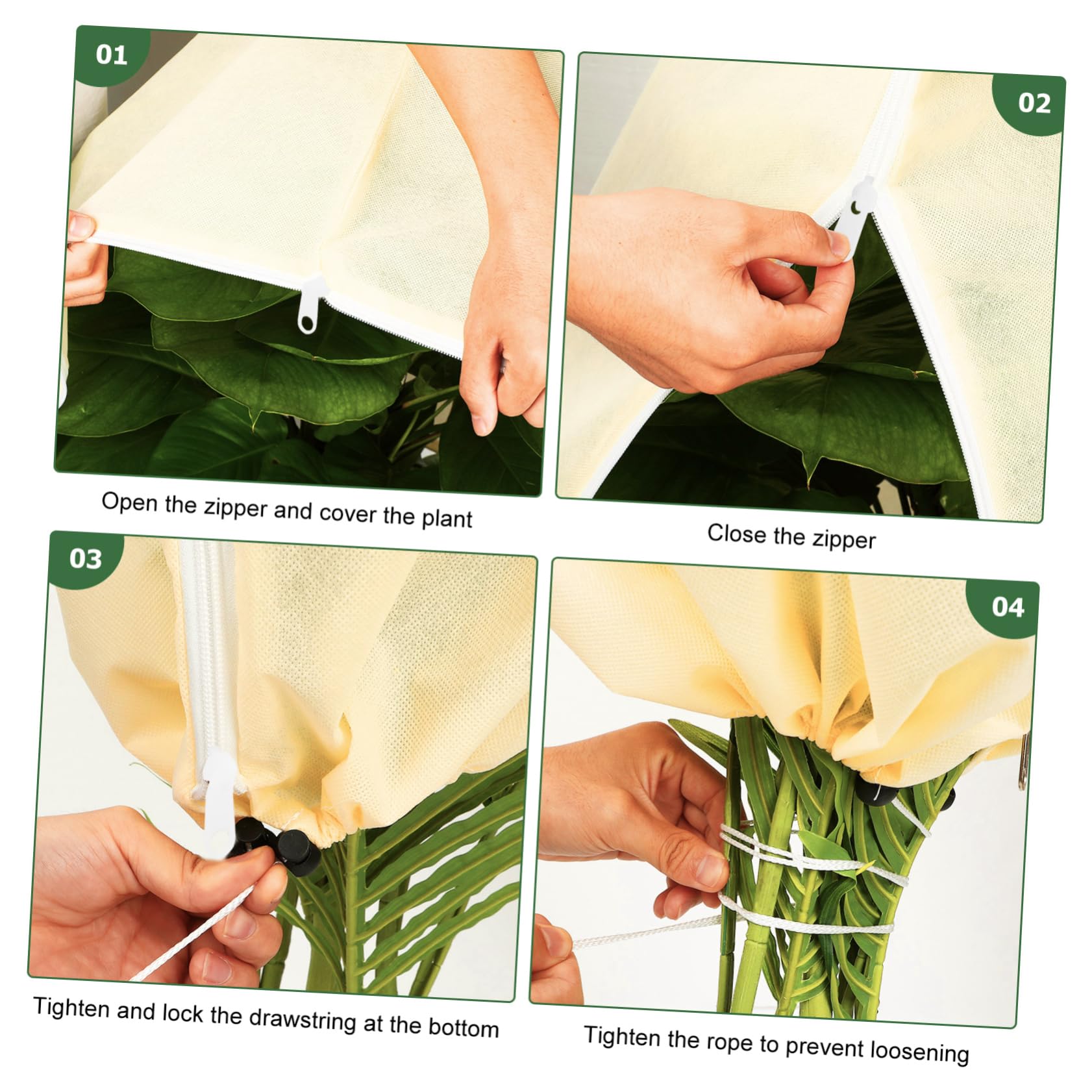 01

Open the zipper and cover the plant

02

Close the zipper

03

Tighten and lock the drawstring at the bottom

04

Tighten the rope to prevent loosening