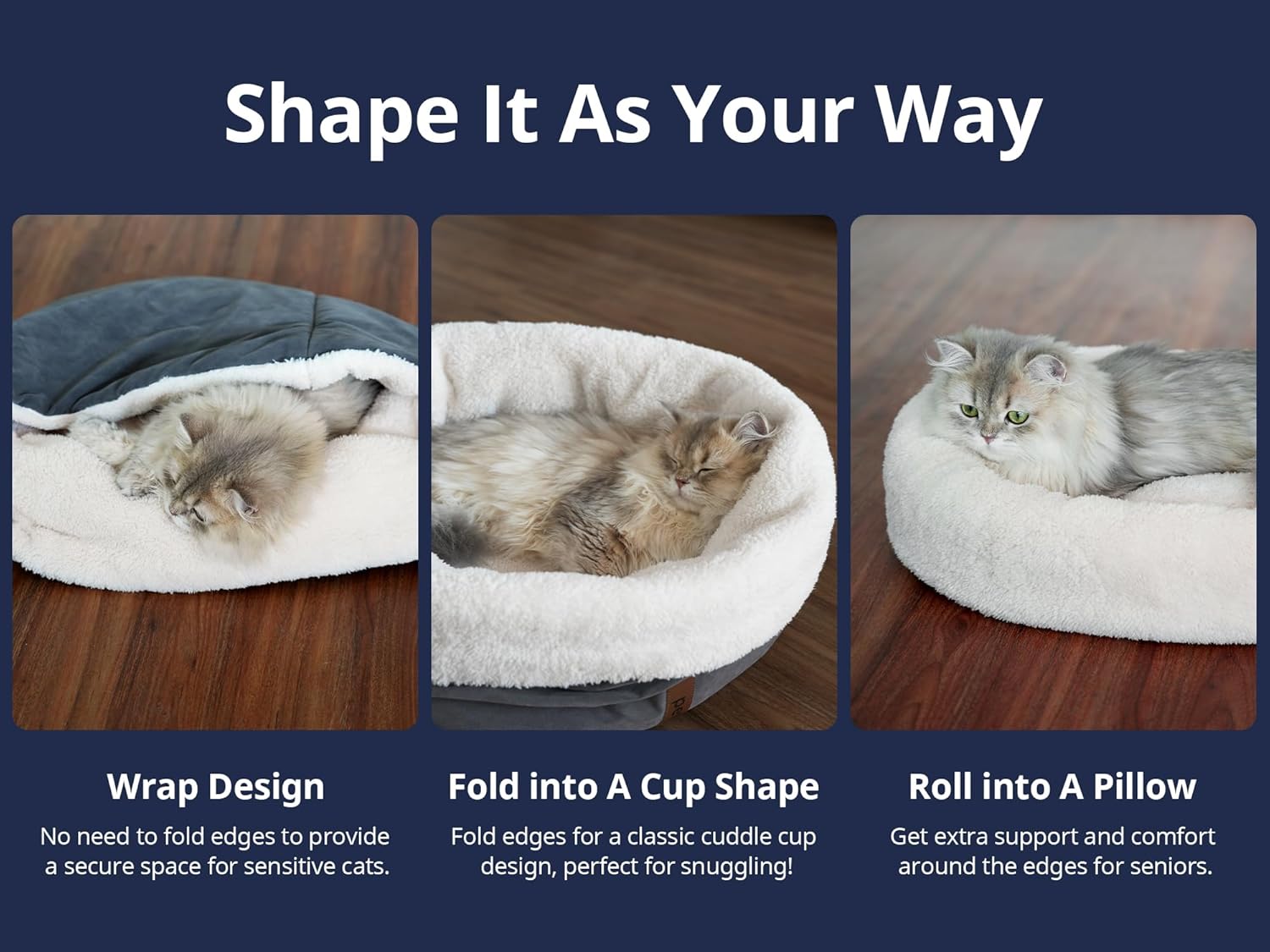 Shape It As Your Way

Wrap Design
No need to fold edges to provide a secure space for sensitive cats.

Fold into A Cup Shape
Fold edges for a classic cuddle cup design, perfect for snuggling!

Roll into A Pillow
Get extra support and comfort around the edges for seniors.