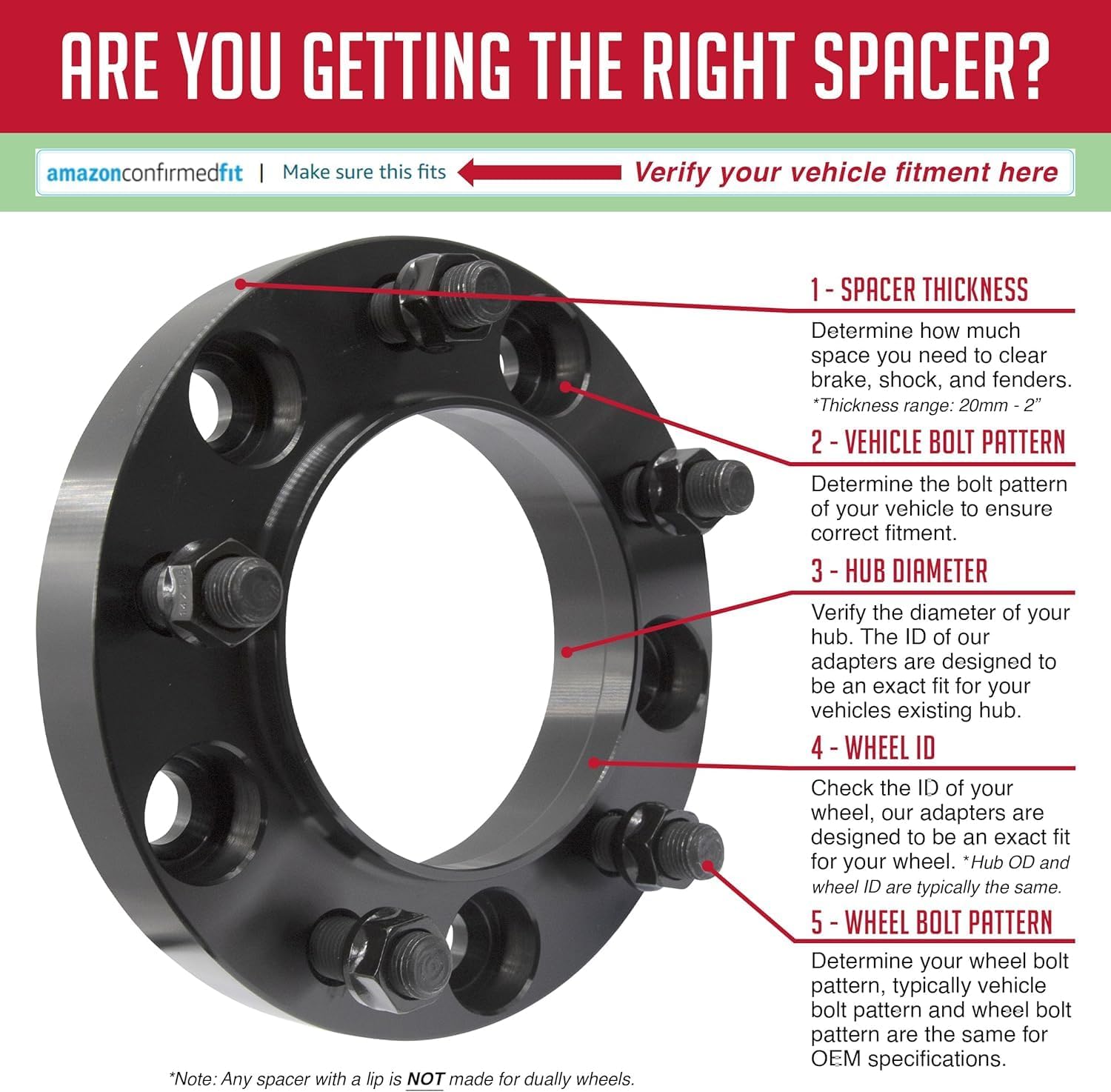 ARE YOU GETTING THE RIGHT SPACER?

amazonconfirmedfit | Make sure this fits

Verify your vehicle fitment here

1 - SPACER THICKNESS

Determine how much space you need to clear brake, shock, and fenders. *Thickness range: 20mm - 2"

2 - VEHICLE BOLT PATTERN

Determine the bolt pattern of your vehicle to ensure correct fitment.

3 - HUB DIAMETER

Verify the diameter of your hub. The ID of our adapters are designed to be an exact fit for your vehicles existing hub.

4 - WHEEL ID

Check the ID of your wheel, our adapters are designed to be an exact fit for your wheel. *Hub OD and wheel ID are typically the same.

5 - WHEEL BOLT PATTERN

Determine your wheel bolt pattern, typically vehicle bolt pattern and wheel bolt pattern are the same for OEM specifications.

*Note: Any spacer with a lip is NOT made for dually wheels.