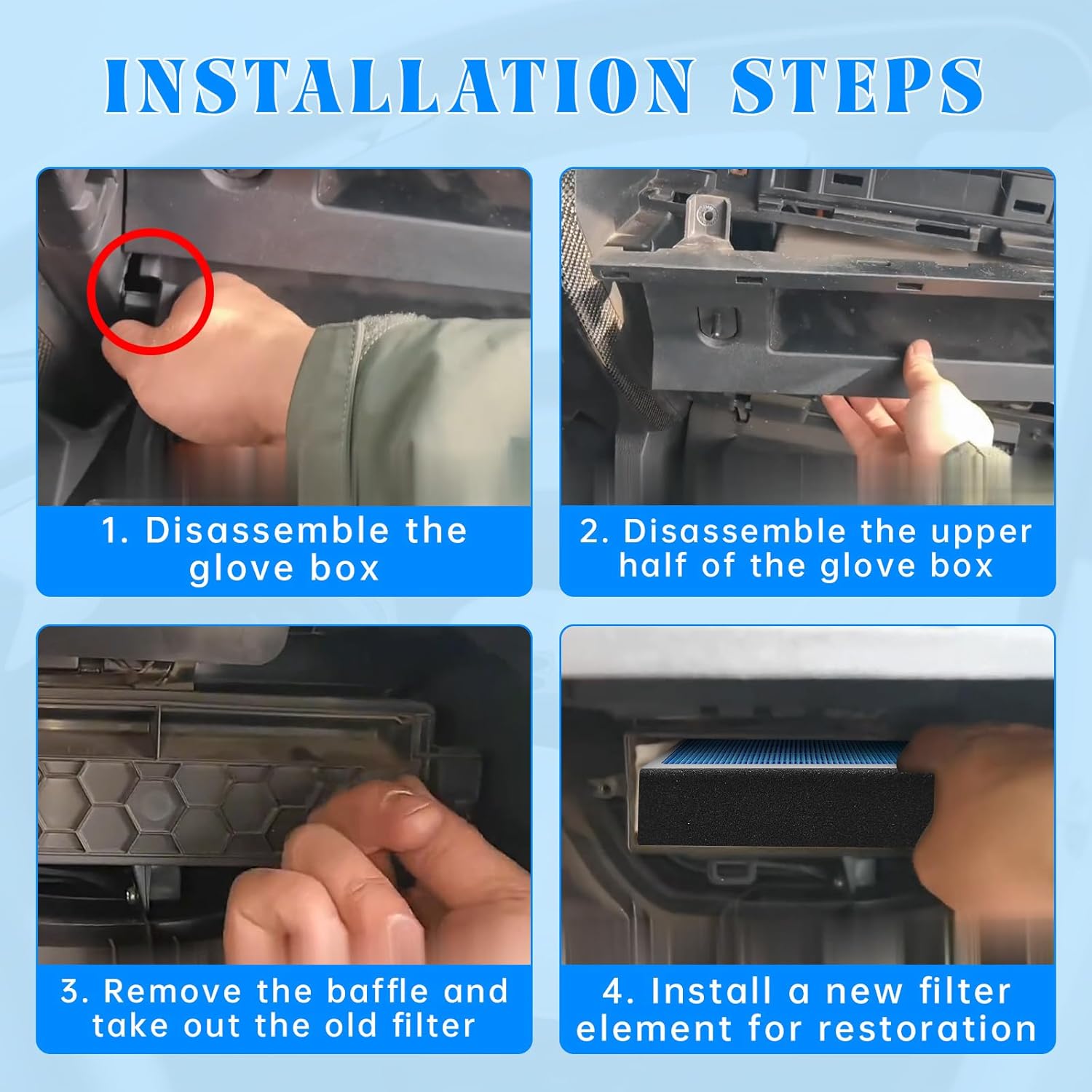 INSTALLATION STEPS

1. Disassemble the glove box

2. Disassemble the upper half of the glove box

3. Remove the baffle and take out the old filter

4. Install a new filter element for restoration