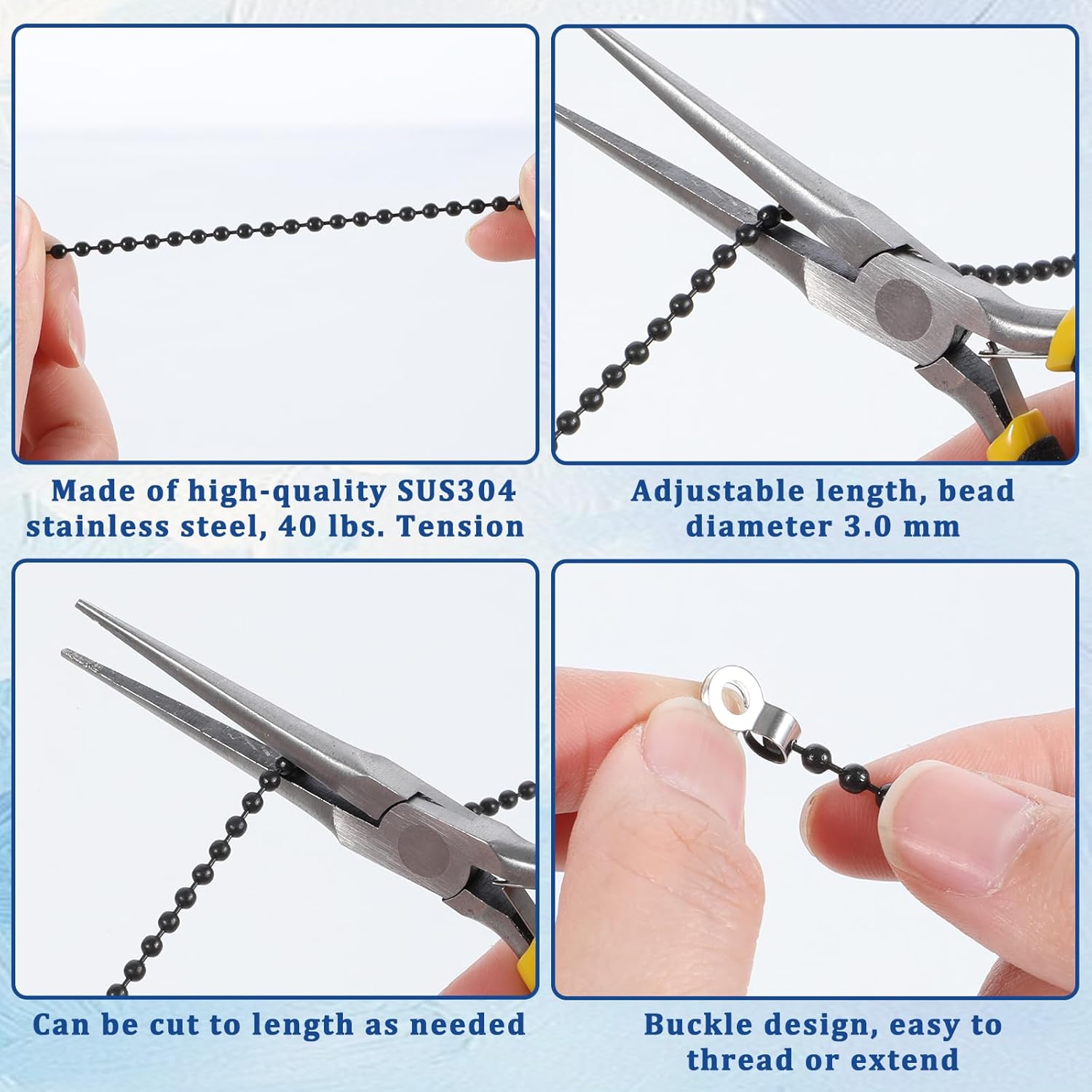 Made of high-quality SUS304 stainless steel, 40 lbs. Tension

Adjustable length, bead diameter 3.0 mm

Can be cut to length as needed

Buckle design, easy to thread or extend