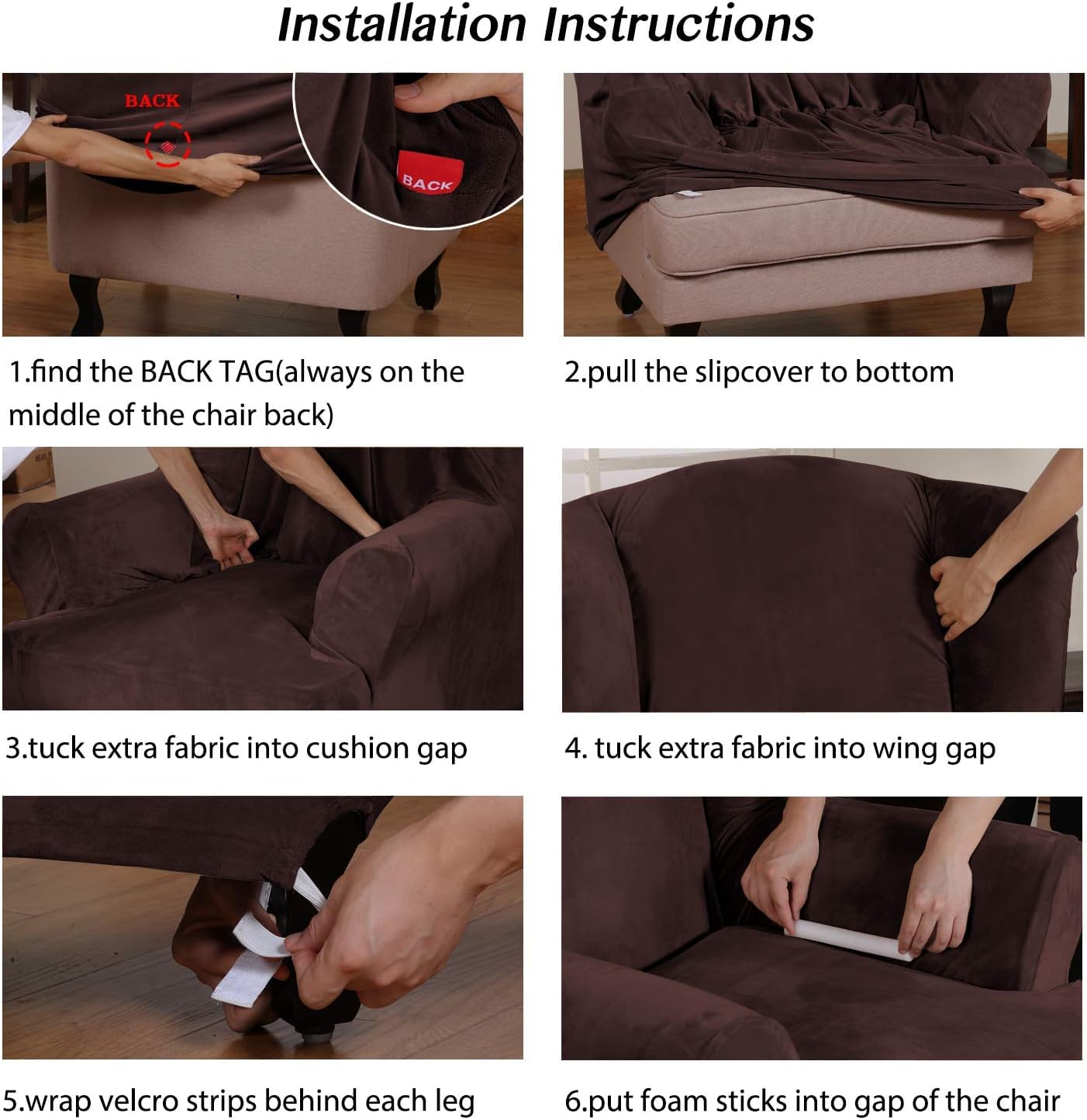 Installation Instructions

BACK

BACK

1.find the BACK TAG(always on the middle of the chair back)

2.pull the slipcover to bottom

3.tuck extra fabric into cushion gap

4. tuck extra fabric into wing gap

5.wrap velcro strips behind each leg

6.put foam sticks into gap of the chair