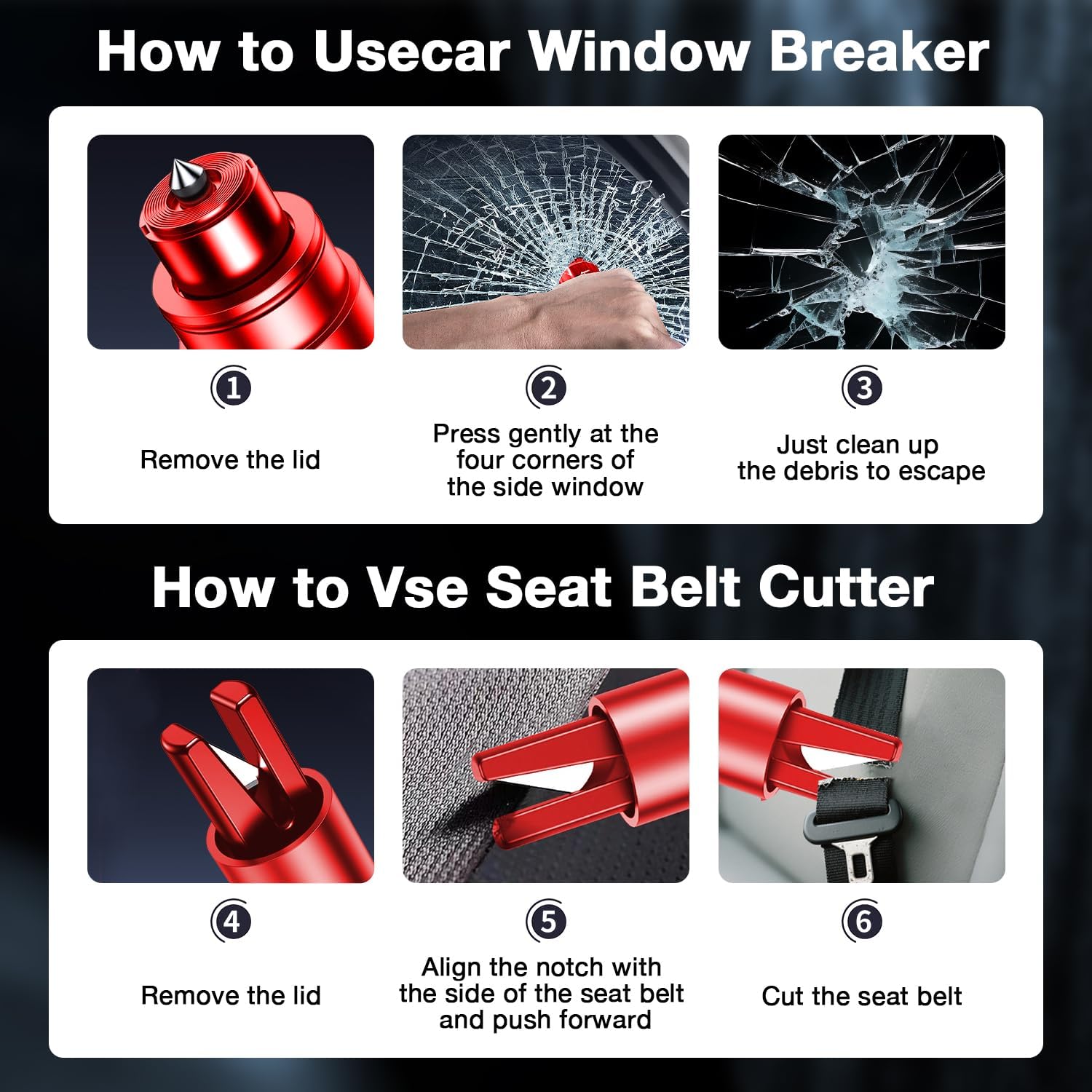 How to Usecar Window Breaker

1

Remove the lid

2

Press gently at the four corners of the side window

3

Just clean up the debris to escape

How to Vse Seat Belt Cutter

4

Remove the lid

5

Align the notch with the side of the seat belt and push forward

6

Cut the seat belt