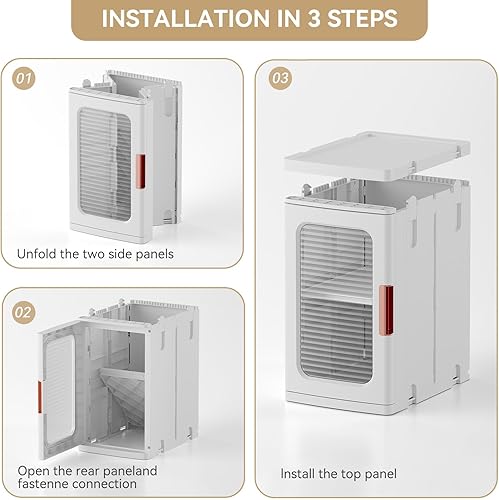 INSTALLATION IN 3 STEPS

01

Unfold the two side panels

02

Open the rear paneland fastenne connection

03

Install the top panel