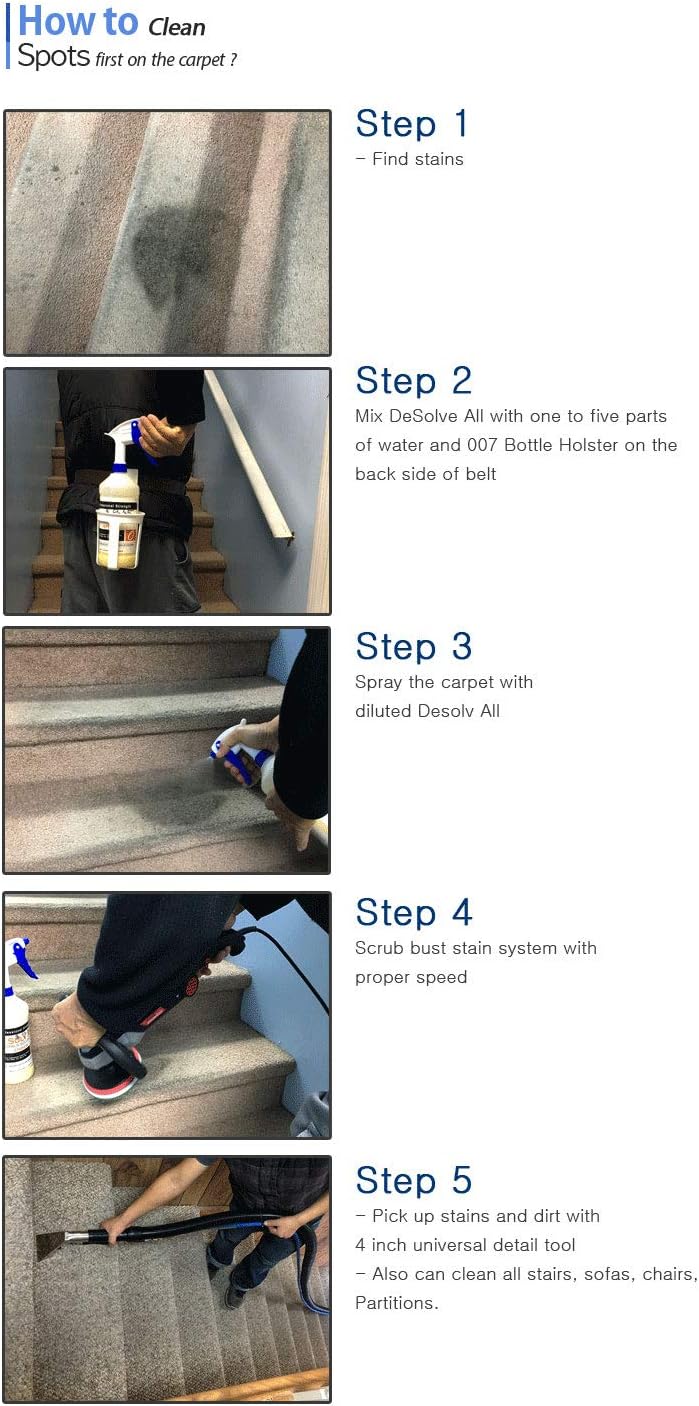 How to Clean
Spots first on the carpet ?

Step 1
– Find stains

Step 2
Mix DeSolve All with one to five parts of water and 007 Bottle Holster on the back side of belt

Step 3
Spray the carpet with diluted Desolv All

Step 4
Scrub bust stain system with proper speed

Step 5
– Pick up stains and dirt with 4 inch universal detail tool
– Also can clean all stairs, sofas, chairs, Partitions.