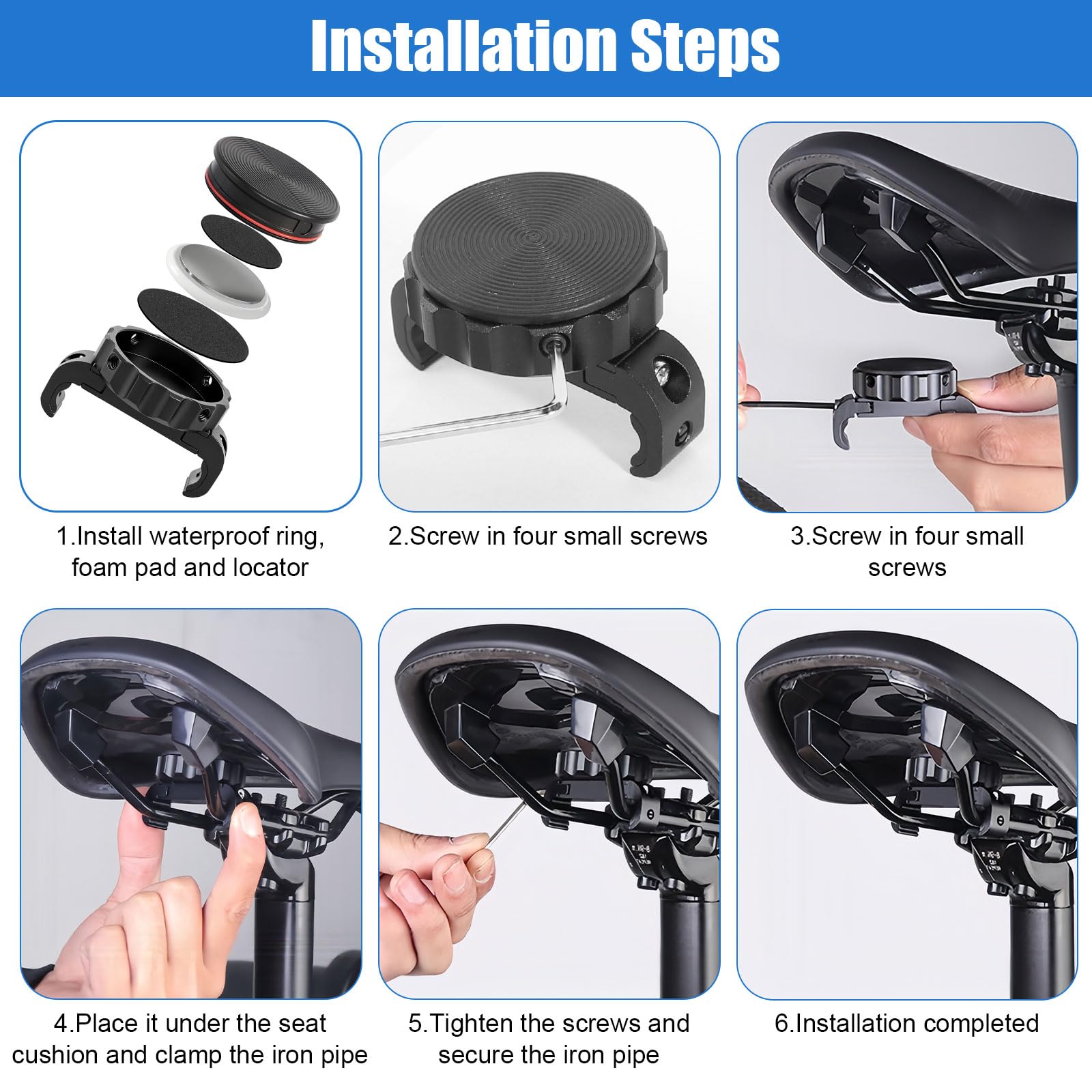 Installation Steps

1.Install waterproof ring, foam pad and locator

2.Screw in four small screws

3.Screw in four small screws

4.Place it under the seat cushion and clamp the iron pipe

5.Tighten the screws and secure the iron pipe

6.Installation completed