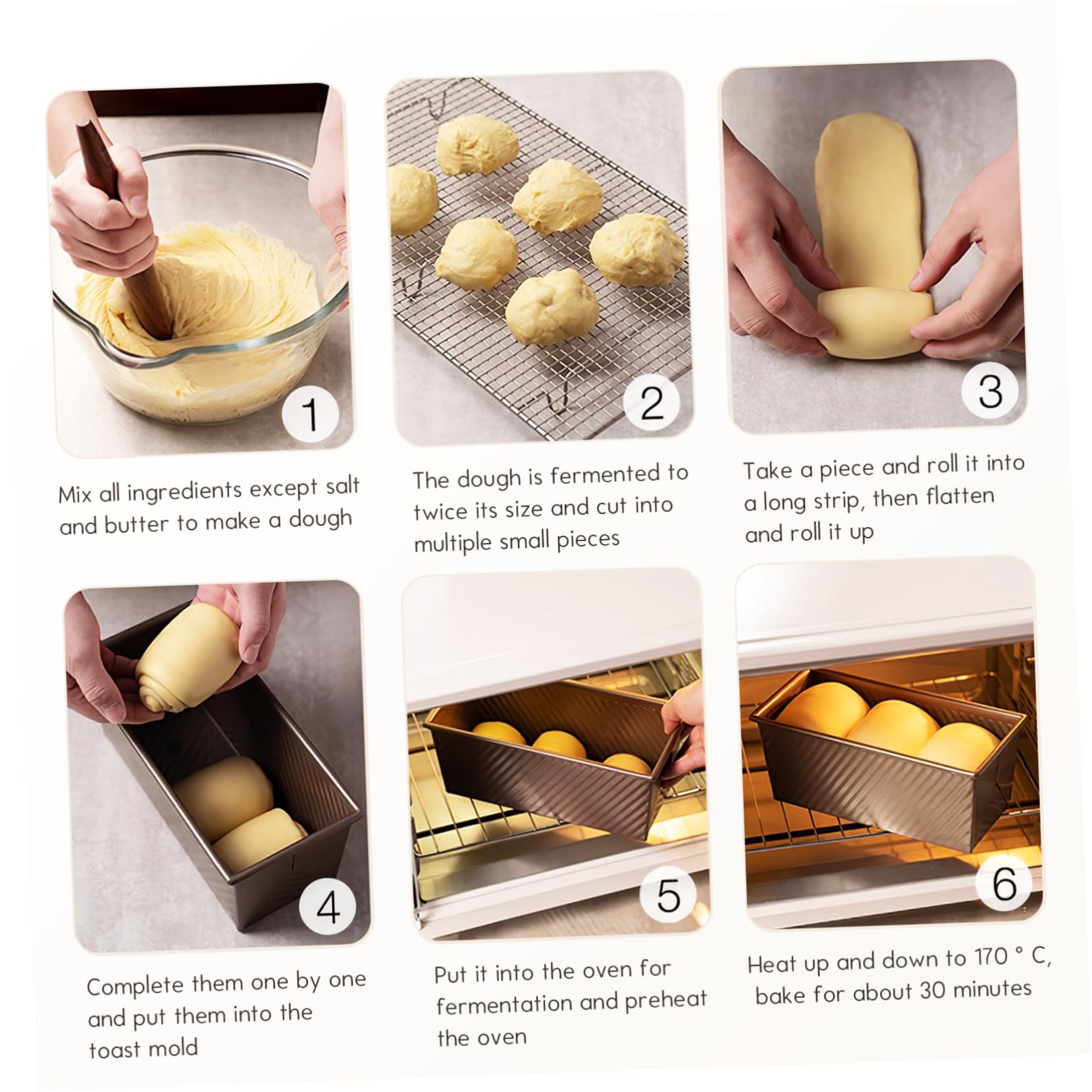 1

Mix all ingredients except salt and butter to make a dough

2

The dough is fermented to twice its size and cut into multiple small pieces

3

Take a piece and roll it into a long strip, then flatten and roll it up

4

Complete them one by one and put them into the toast mold

5

Put it into the oven for fermentation and preheat the oven

6

Heat up and down to 170 ° C, bake for about 30 minutes