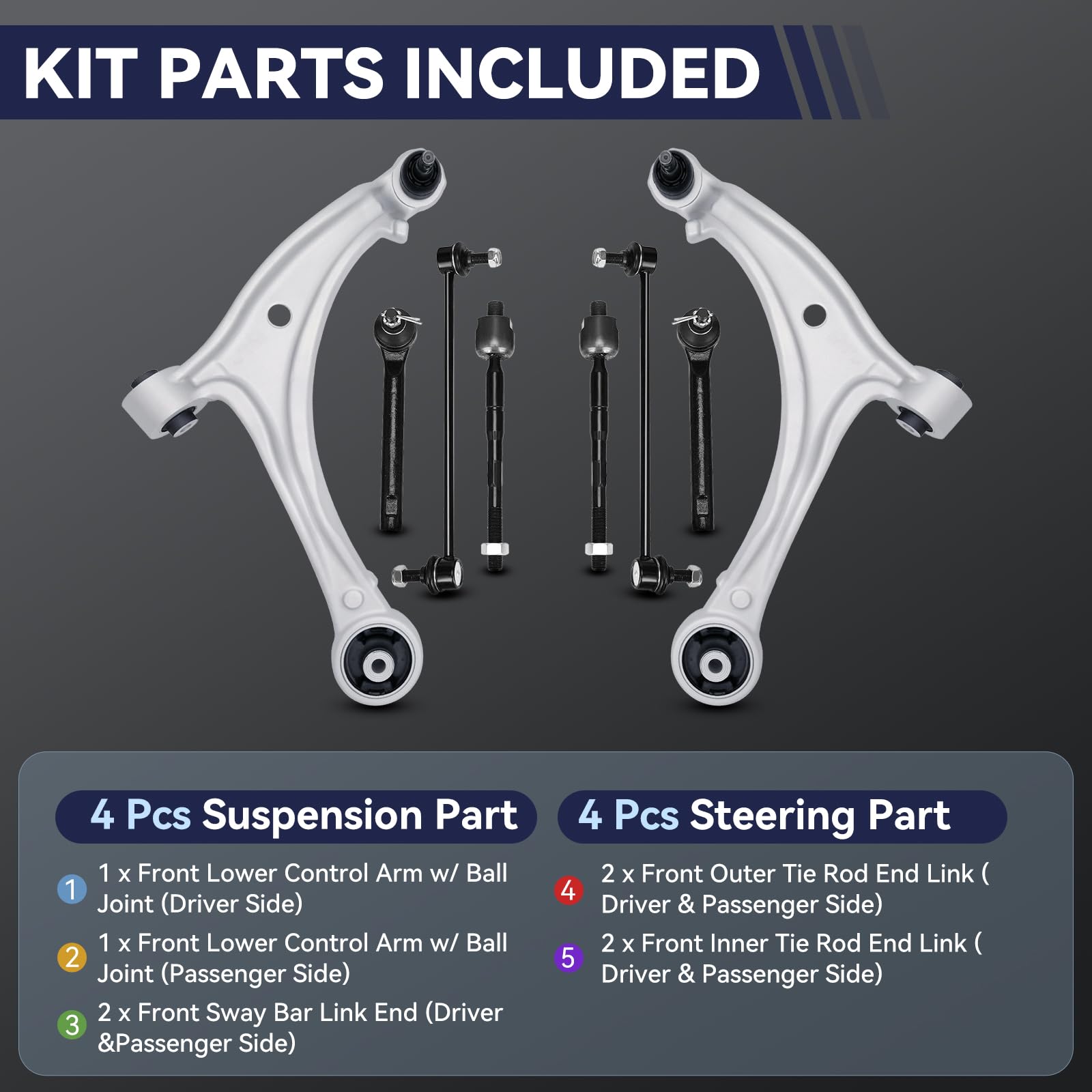 KIT PARTS INCLUDED

4 Pcs Suspension Part

1 1 x Front Lower Control Arm w/ Ball Joint (Driver Side)

2 1 x Front Lower Control Arm w/ Ball Joint (Passenger Side)

3 2 x Front Sway Bar Link End (Driver &Passenger Side)

4 Pcs Steering Part

4 2 x Front Outer Tie Rod End Link ( Driver & Passenger Side)

5 2 x Front Inner Tie Rod End Link ( Driver & Passenger Side)