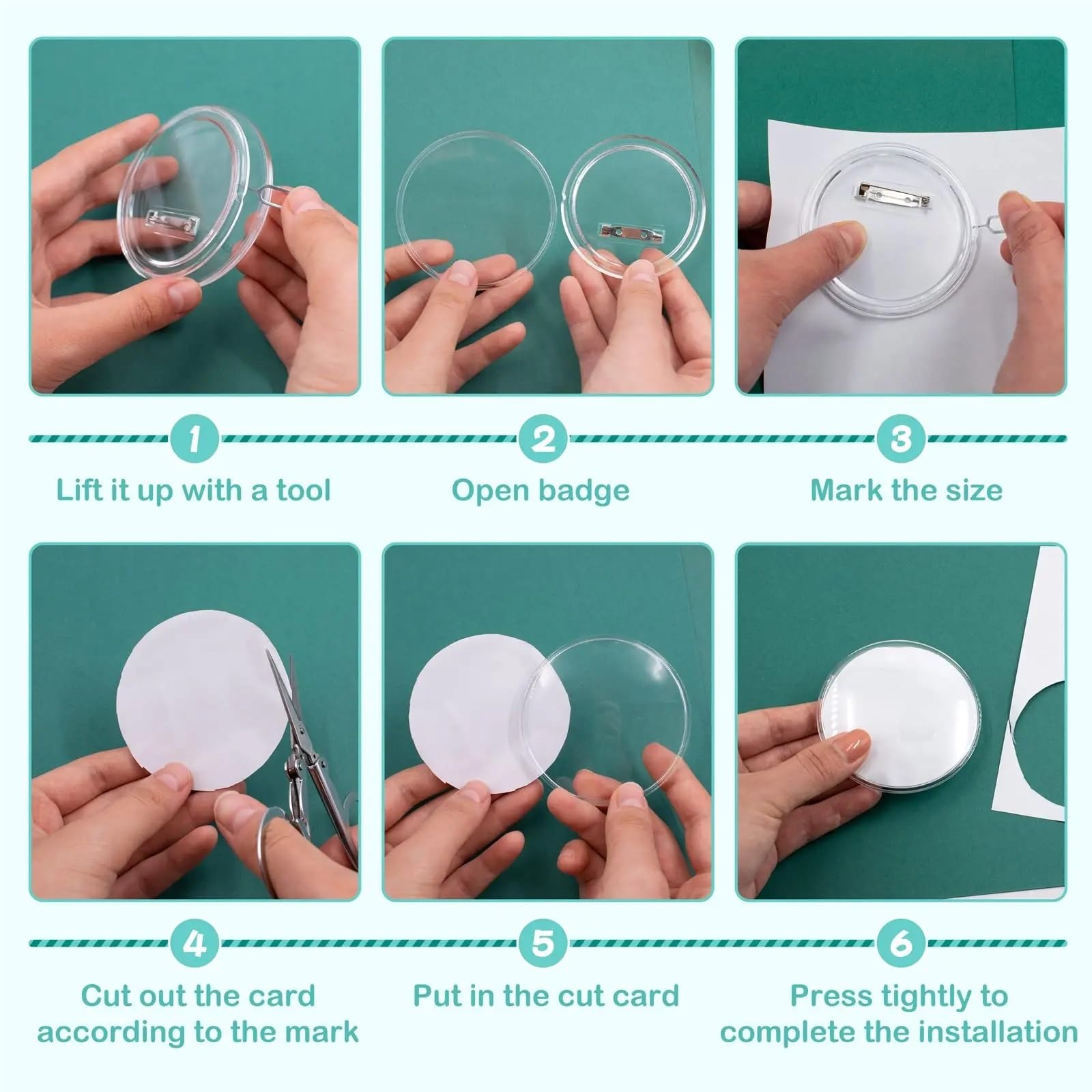 1
Lift it up with a tool

2
Open badge

3
Mark the size

4
Cut out the card according to the mark

5
Put in the cut card

6
Press tightly to complete the installation