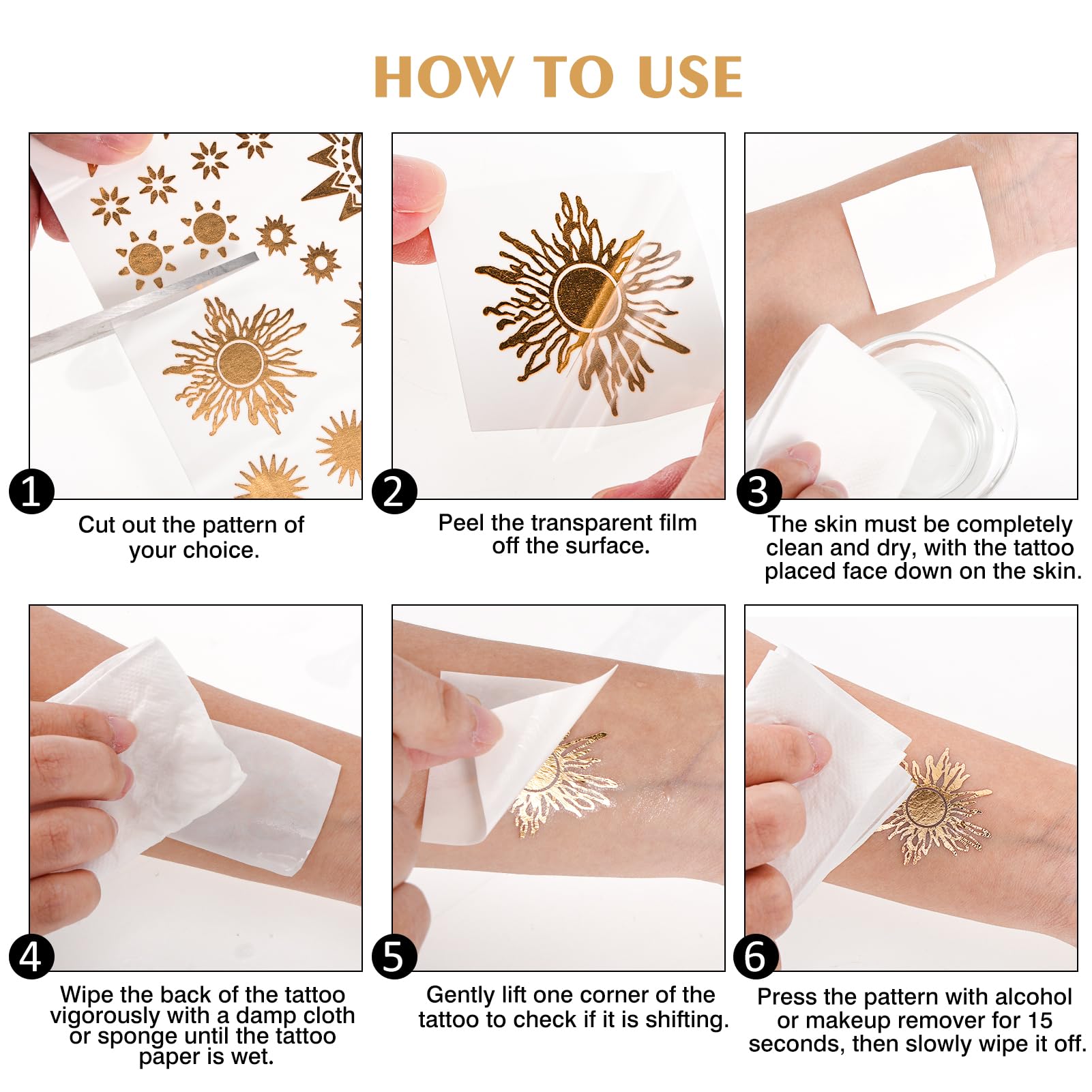 HOW TO USE

1
Cut out the pattern of your choice.

2
Peel the transparent film off the surface.

3
The skin must be completely clean and dry, with the tattoo placed face down on the skin.

4
Wipe the back of the tattoo vigorously with a damp cloth or sponge until the tattoo paper is wet.

5
Gently lift one corner of the tattoo to check if it is shifting.

6
Press the pattern with alcohol or makeup remover for 15 seconds, then slowly wipe it off.