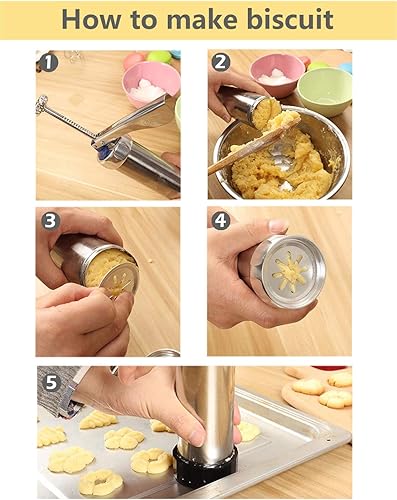 How to make biscuit

1

2

3

4

5