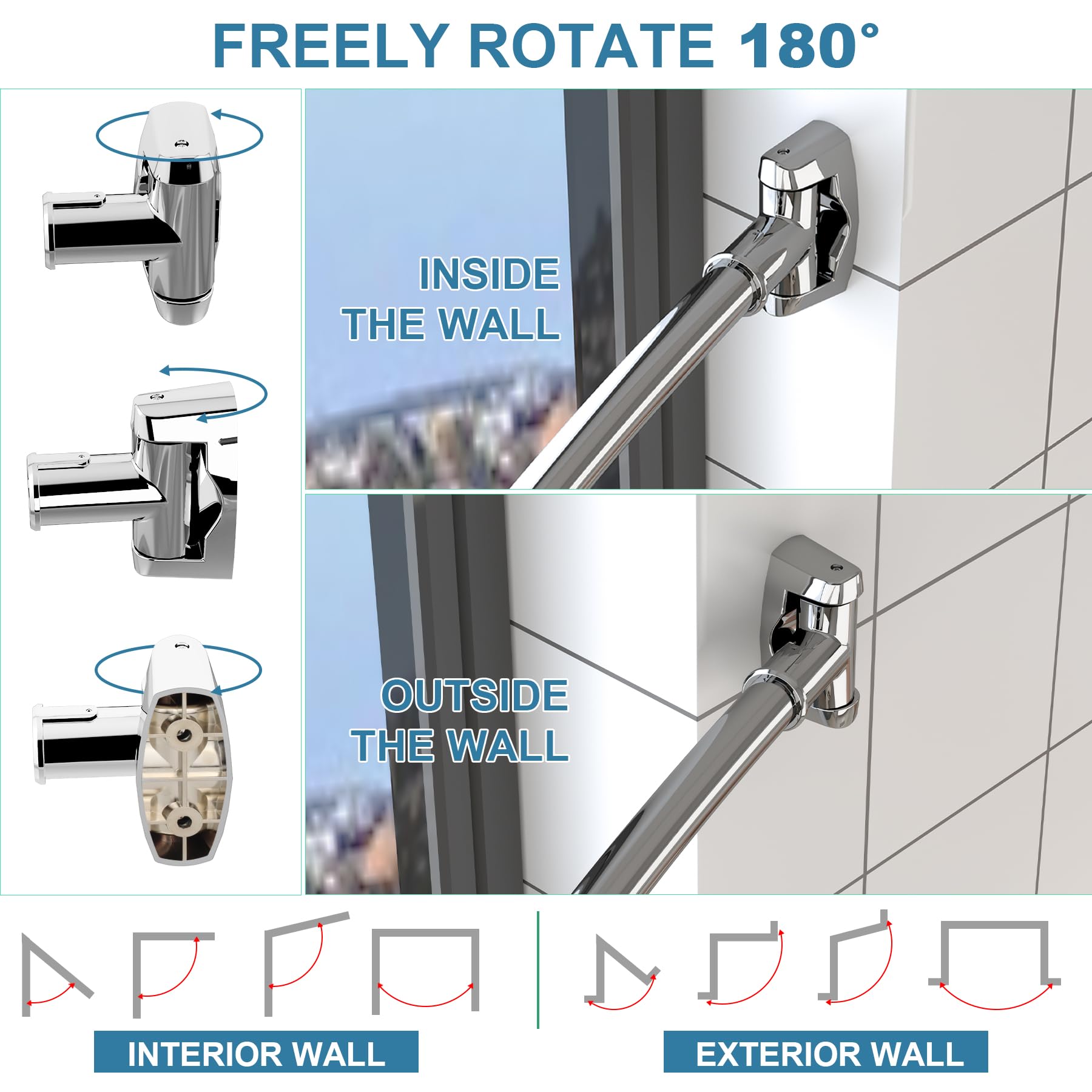 FREELY ROTATE 180°

INSIDE THE WALL

OUTSIDE THE WALL

INTERIOR WALL

EXTERIOR WALL