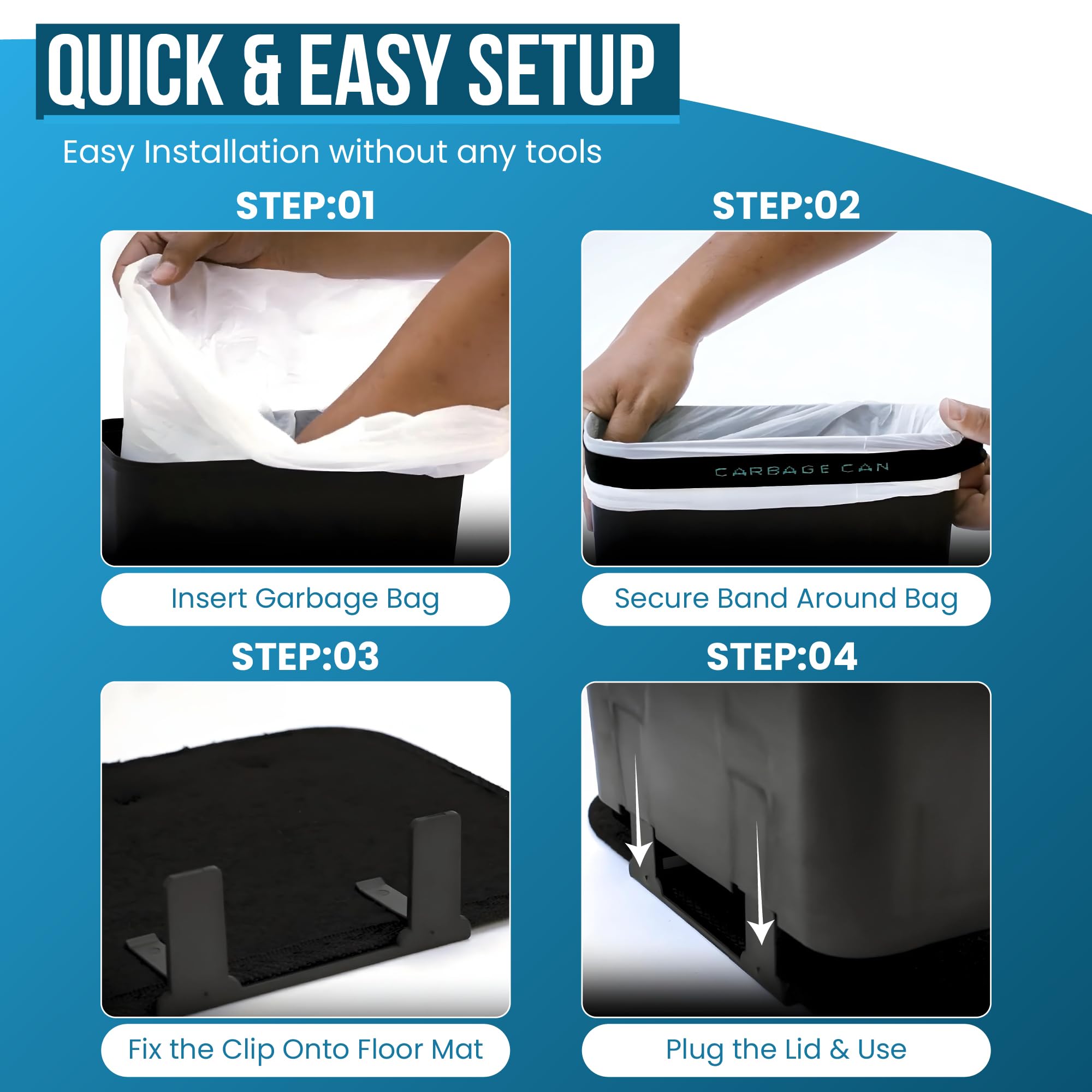 QUICK & EASY SETUP

Easy Installation without any tools

STEP:01

Insert Garbage Bag

STEP:02

CARBAGE CAN

Secure Band Around Bag

STEP:03

Fix the Clip Onto Floor Mat

STEP:04

Plug the Lid & Use