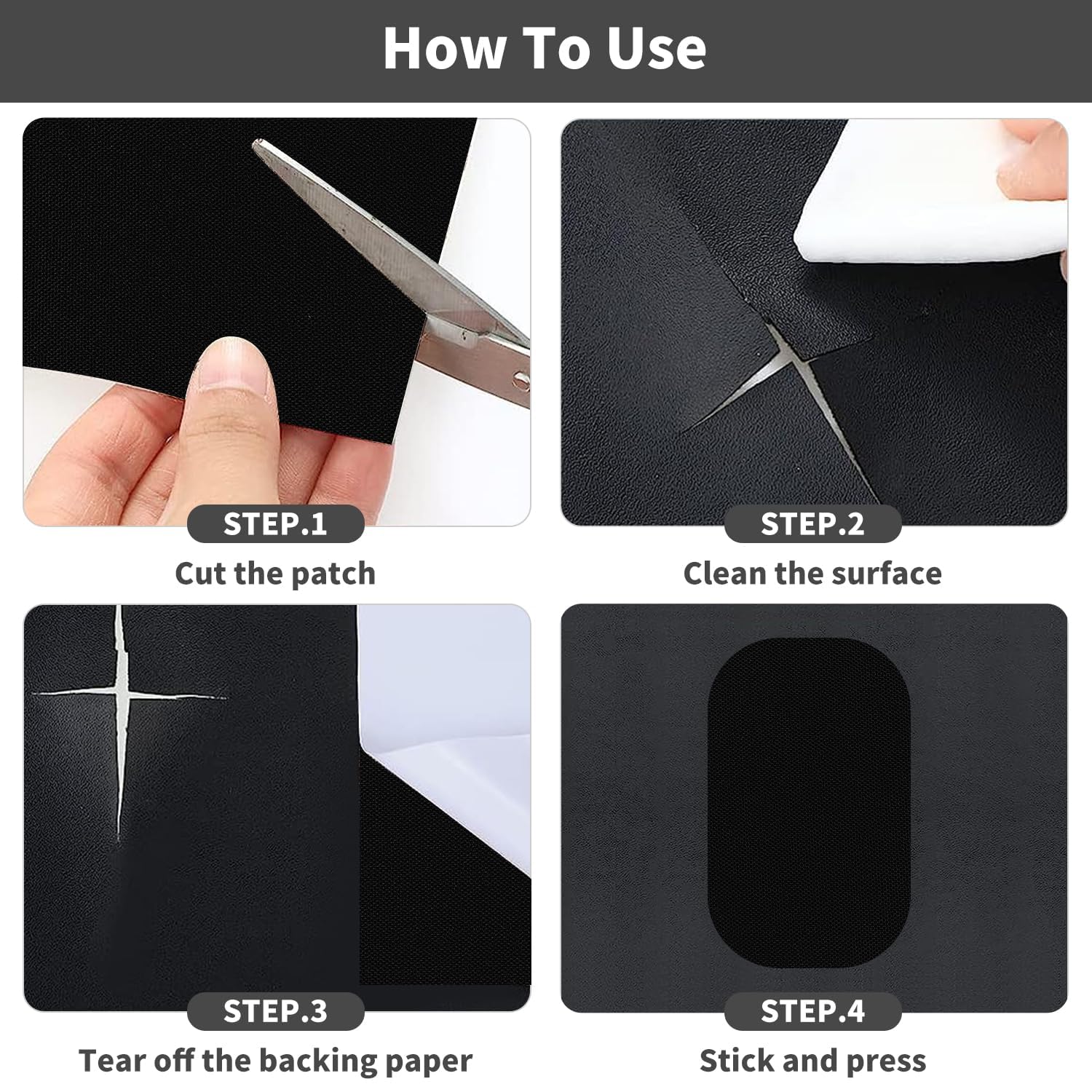 How To Use

STEP.1
Cut the patch

STEP.2
Clean the surface

STEP.3
Tear off the backing paper

STEP.4
Stick and press