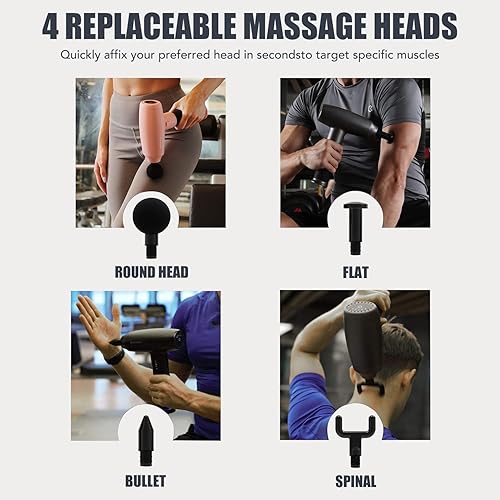 4 REPLACEABLE MASSAGE HEADS

Quickly affix your preferred head in secondsto target specific muscles

ROUND HEAD

FLAT

BULLET

SPINAL