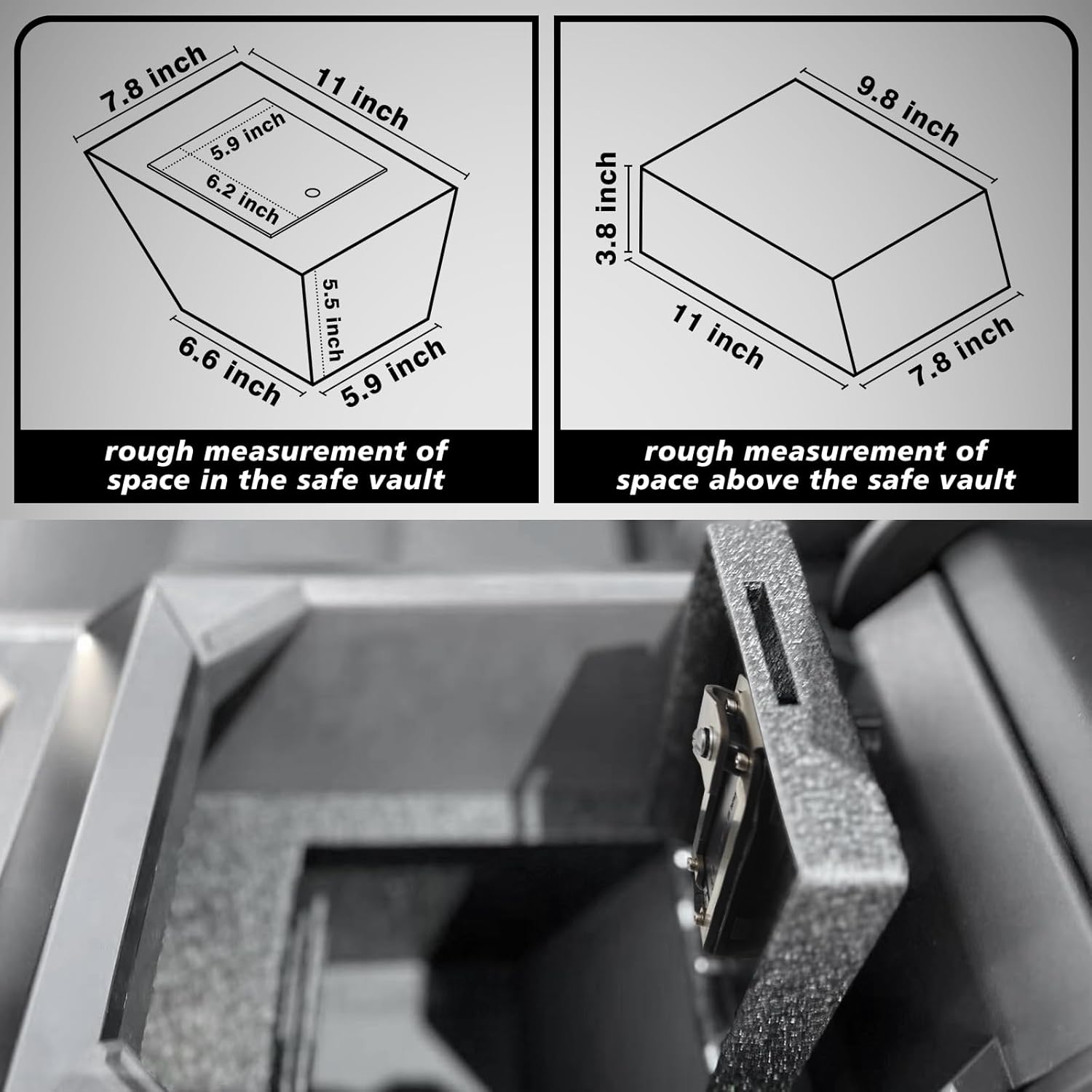 7.8 inch
11 inch
5.9 inch
6.2 inch
5.5 inch
6.6 inch
5.9 inch

rough measurement of space in the safe vault

9.8 inch
3.8 inch
11 inch
7.8 inch

rough measurement of space above the safe vault