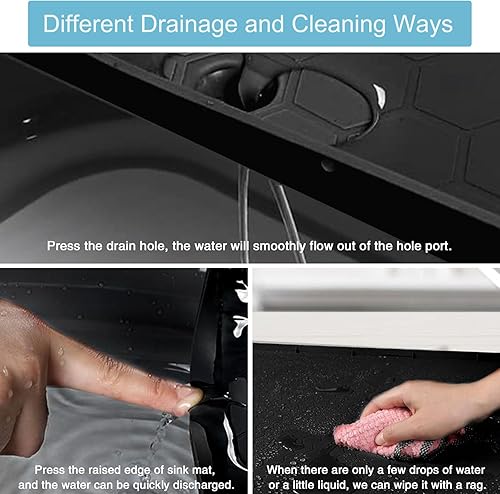 Different Drainage and Cleaning Ways

Press the drain hole, the water will smoothly flow out of the hole port.

Press the raised edge of sink mat, and the water can be quickly discharged.

When there are only a few drops of water or a little liquid, we can wipe it with a rag.