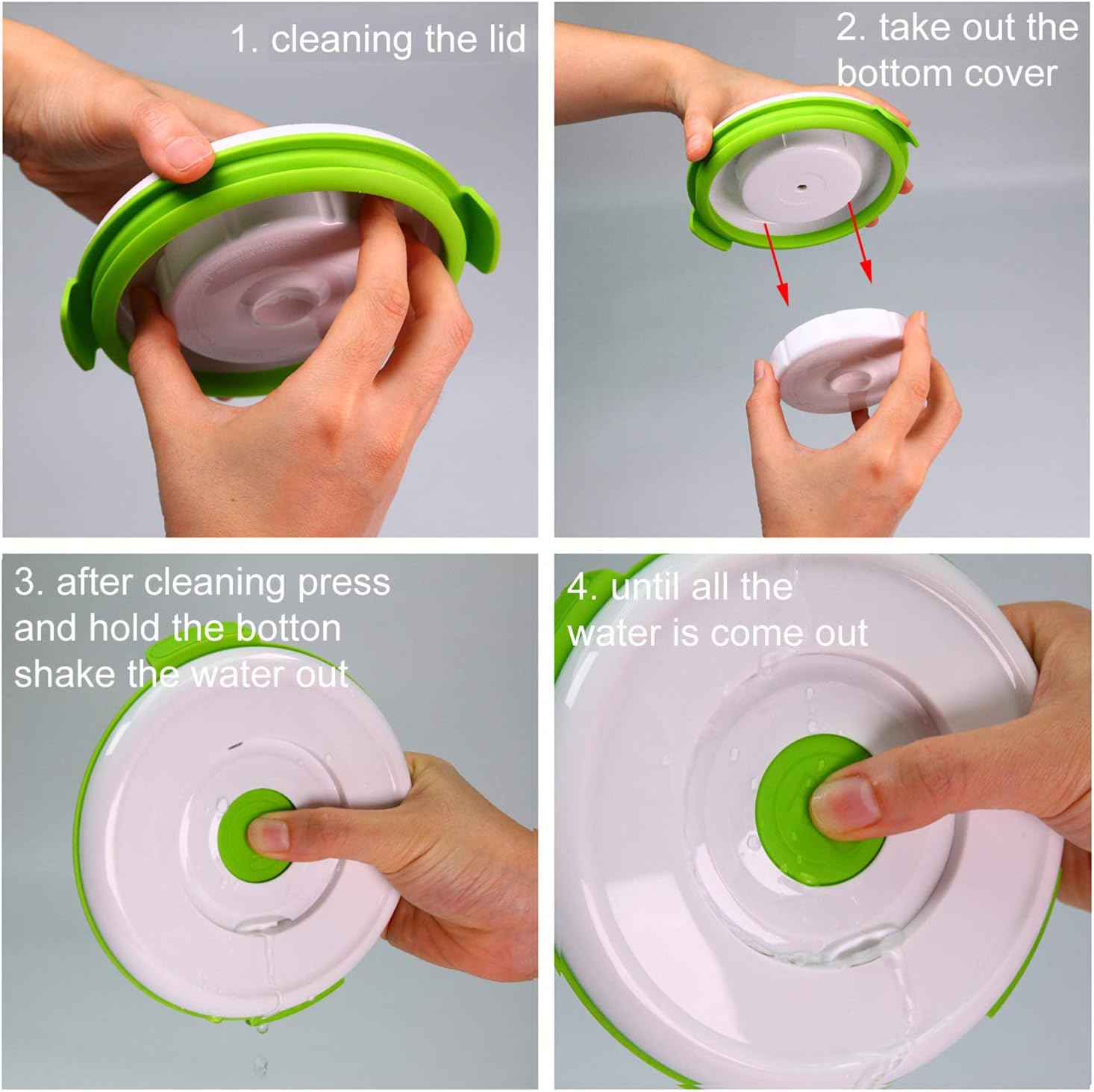 1. cleaning the lid

2. take out the bottom cover

3. after cleaning press and hold the botton shake the water out

4. until all the water is come out