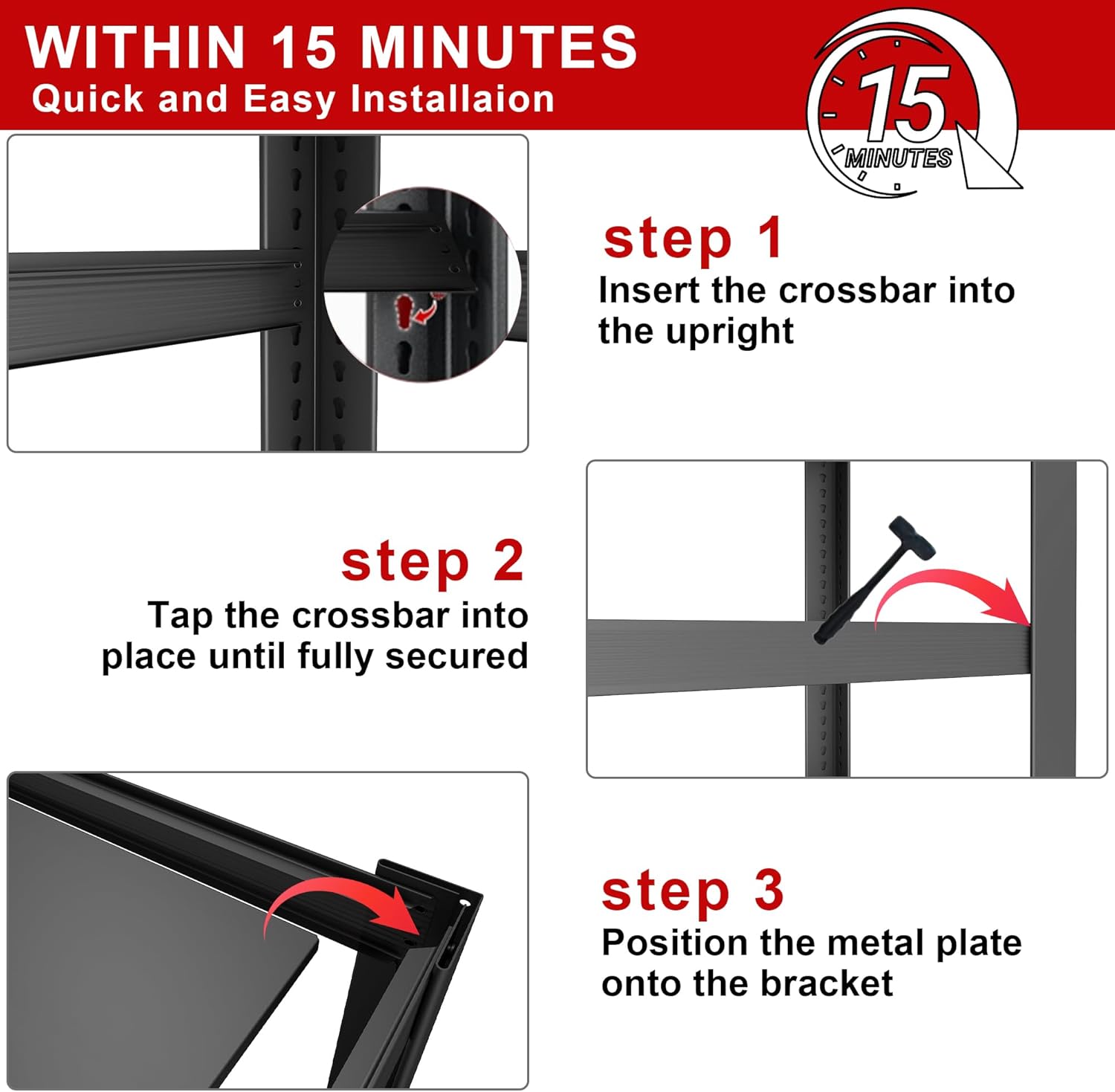 WITHIN 15 MINUTES
Quick and Easy Installaion

15
MINUTES

step 1
Insert the crossbar into the upright

step 2
Tap the crossbar into place until fully secured

step 3
Position the metal plate onto the bracket