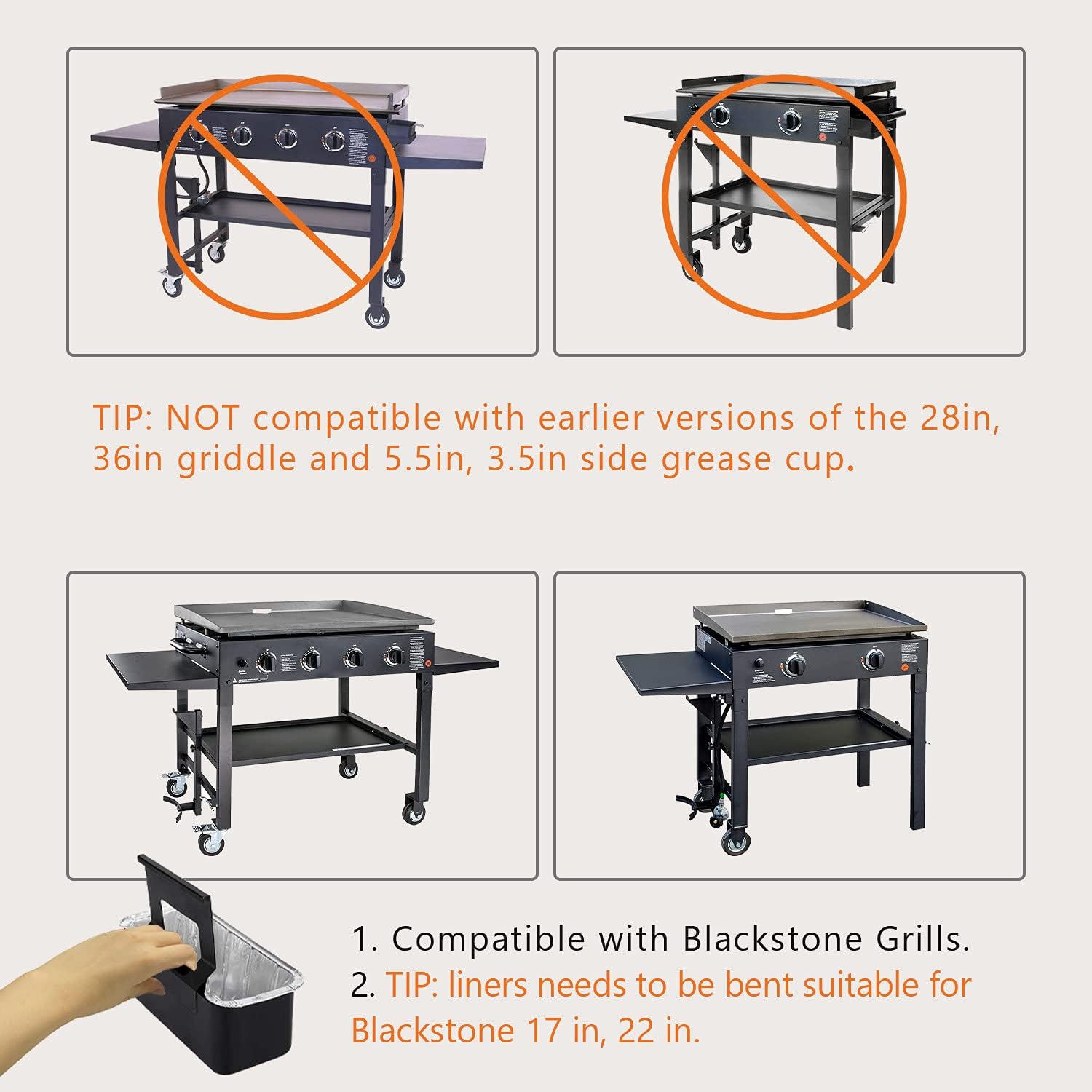 TIP: NOT compatible with earlier versions of the 28in, 36in griddle and 5.5in, 3.5in side grease cup.

1. Compatible with Blackstone Grills.
2. TIP: liners needs to be bent suitable for Blackstone 17 in, 22 in.