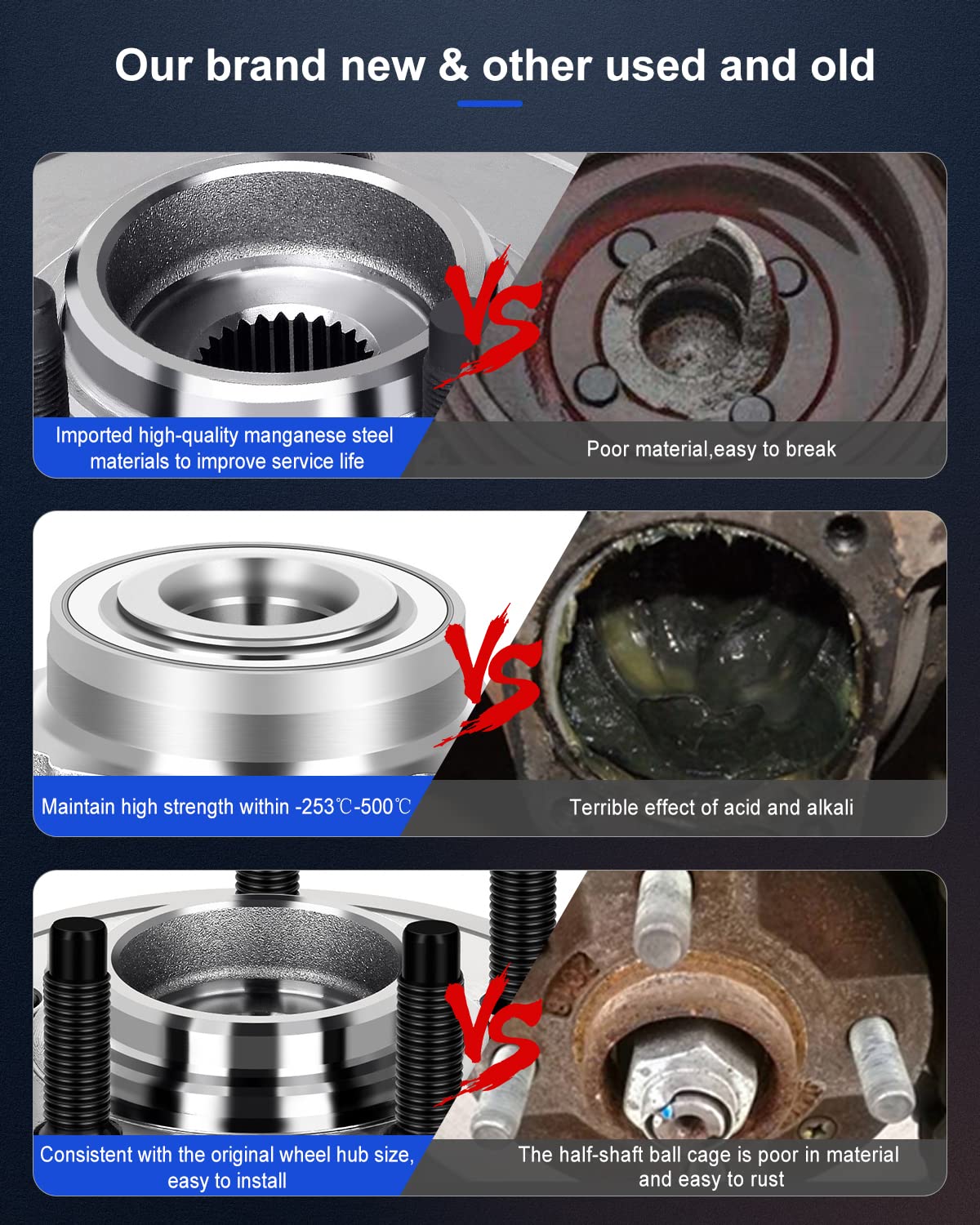 Our brand new & other used and old

VS

Imported high-quality manganese steel materials to improve service life

Poor material,easy to break

VS

Maintain high strength within -253℃-500℃

Terrible effect of acid and alkali

VS

Consistent with the original wheel hub size, easy to install

The half-shaft ball cage is poor in material and easy to rust