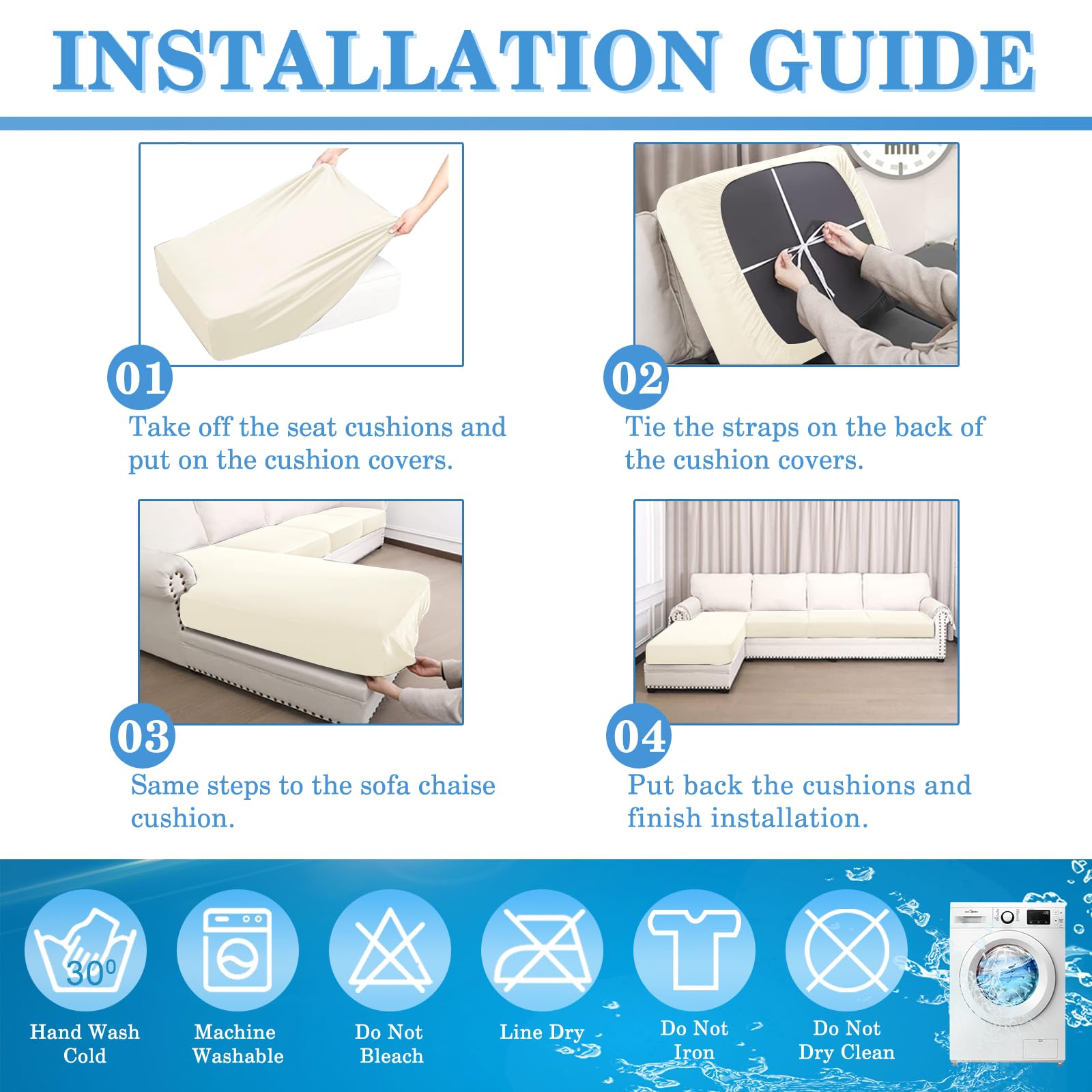 INSTALLATION GUIDE

01
Take off the seat cushions and put on the cushion covers.

02
Tie the straps on the back of the cushion covers.

03
Same steps to the sofa chaise cushion.

04
Put back the cushions and finish installation.

30°
Hand Wash Cold

Machine Washable

Do Not Bleach

Line Dry

Do Not Iron

Do Not Dry Clean