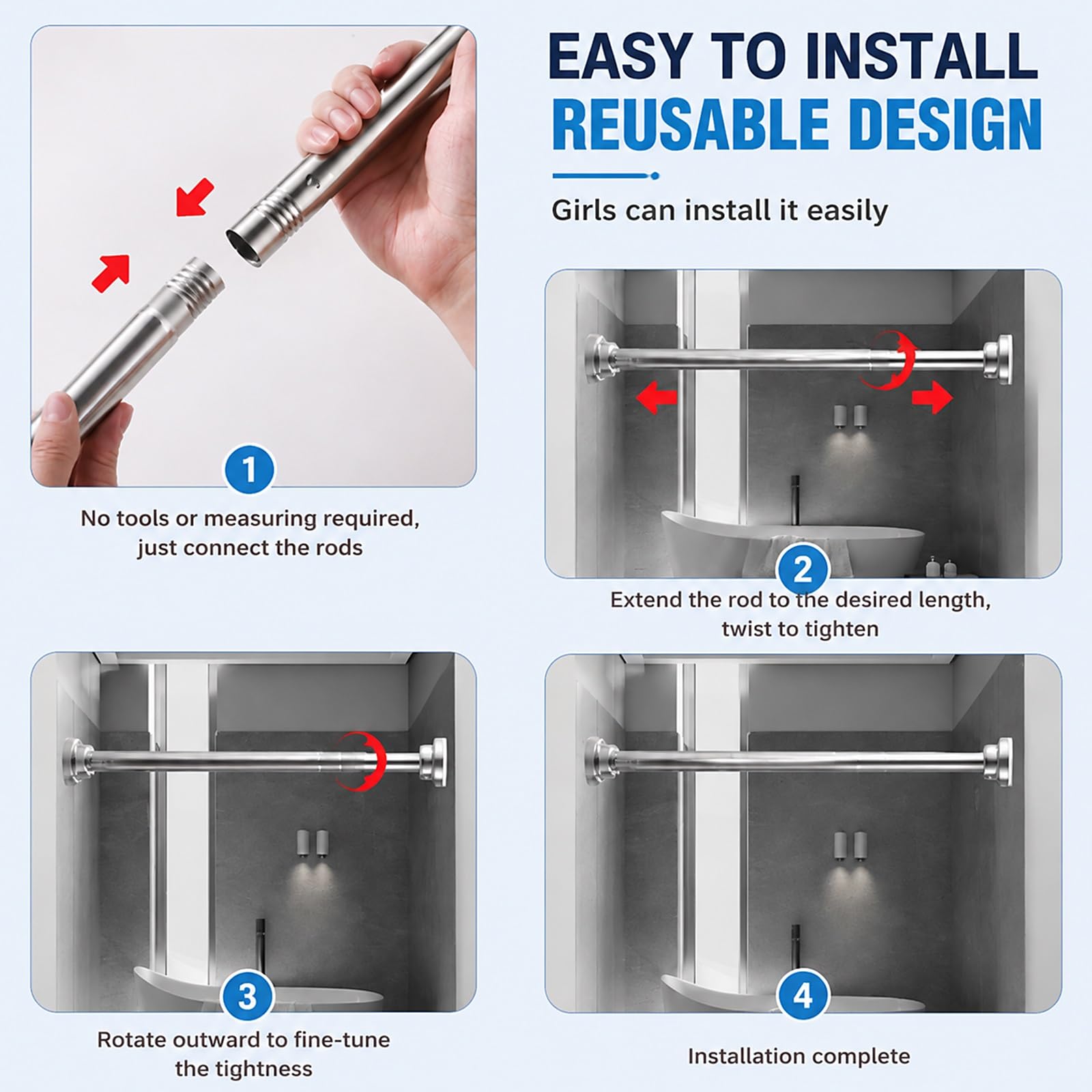 EASY TO INSTALL
REUSABLE DESIGN

Girls can install it easily

1

No tools or measuring required, just connect the rods

2

Extend the rod to the desired length, twist to tighten

3

Rotate outward to fine-tune the tightness

4

Installation complete