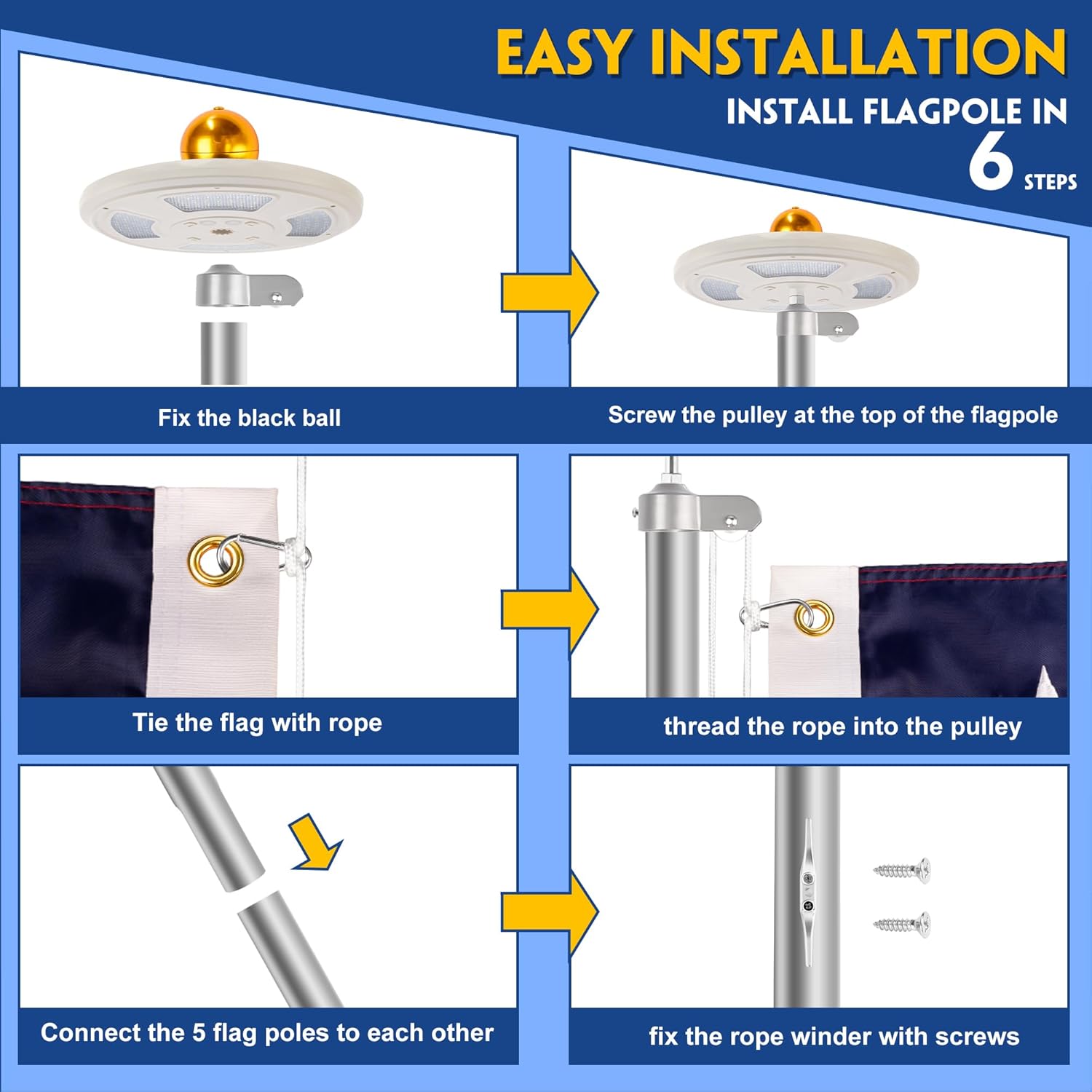 EASY INSTALLATION
INSTALL FLAGPOLE IN
6 STEPS

Fix the black ball

Screw the pulley at the top of the flagpole

Tie the flag with rope

thread the rope into the pulley

Connect the 5 flag poles to each other

fix the rope winder with screws