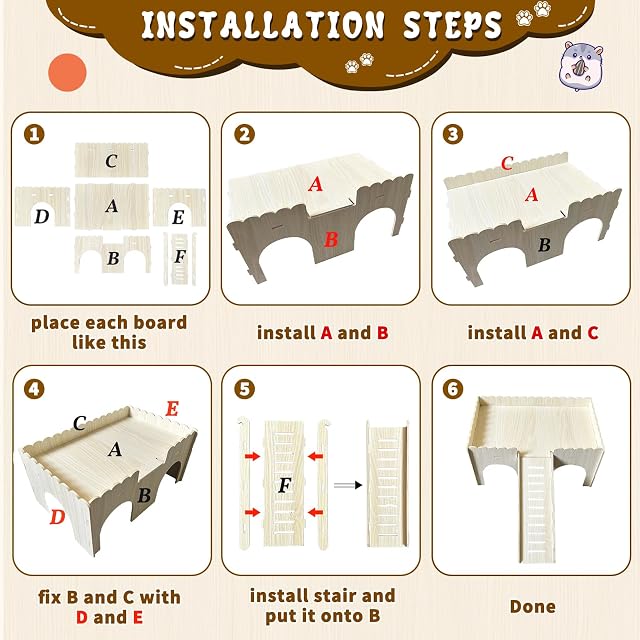 INSTALLATION STEPS

1
C
D
A
E
B
F

place each board like this

2
A
B

install A and B

3
C
A
B

install A and C

4
C
E
A
B
D

fix B and C with D and E

5
F

install stair and put it onto B

6

Done