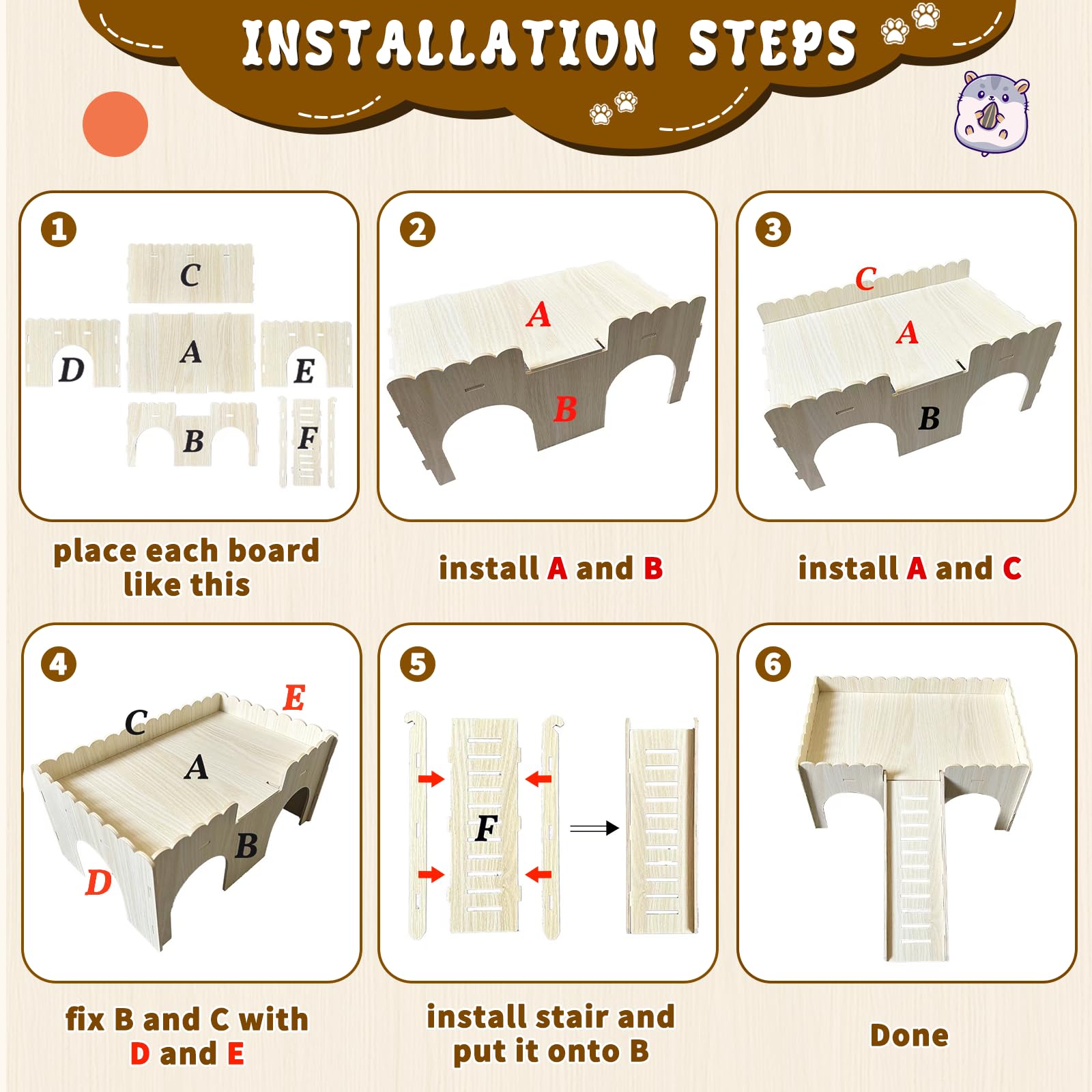 INSTALLATION STEPS

1
C
D
A
E
B
F

place each board like this

2
A
B

install A and B

3
C
A
B

install A and C

4
C
E
A
B
D

fix B and C with D and E

5
F

install stair and put it onto B

6

Done