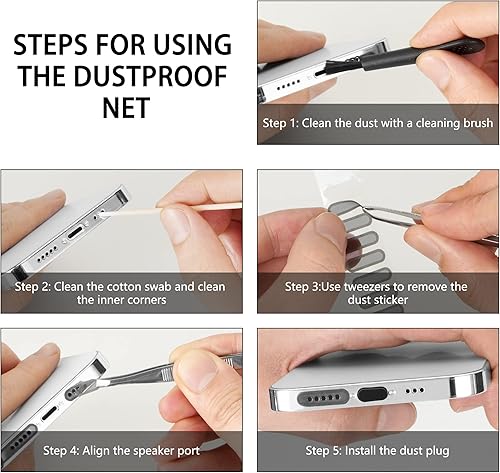 STEPS FOR USING THE DUSTPROOF NET

Step 1: Clean the dust with a cleaning brush

Step 2: Clean the cotton swab and clean the inner corners

Step 3:Use tweezers to remove the dust sticker

Step 4: Align the speaker port

Step 5: Install the dust plug