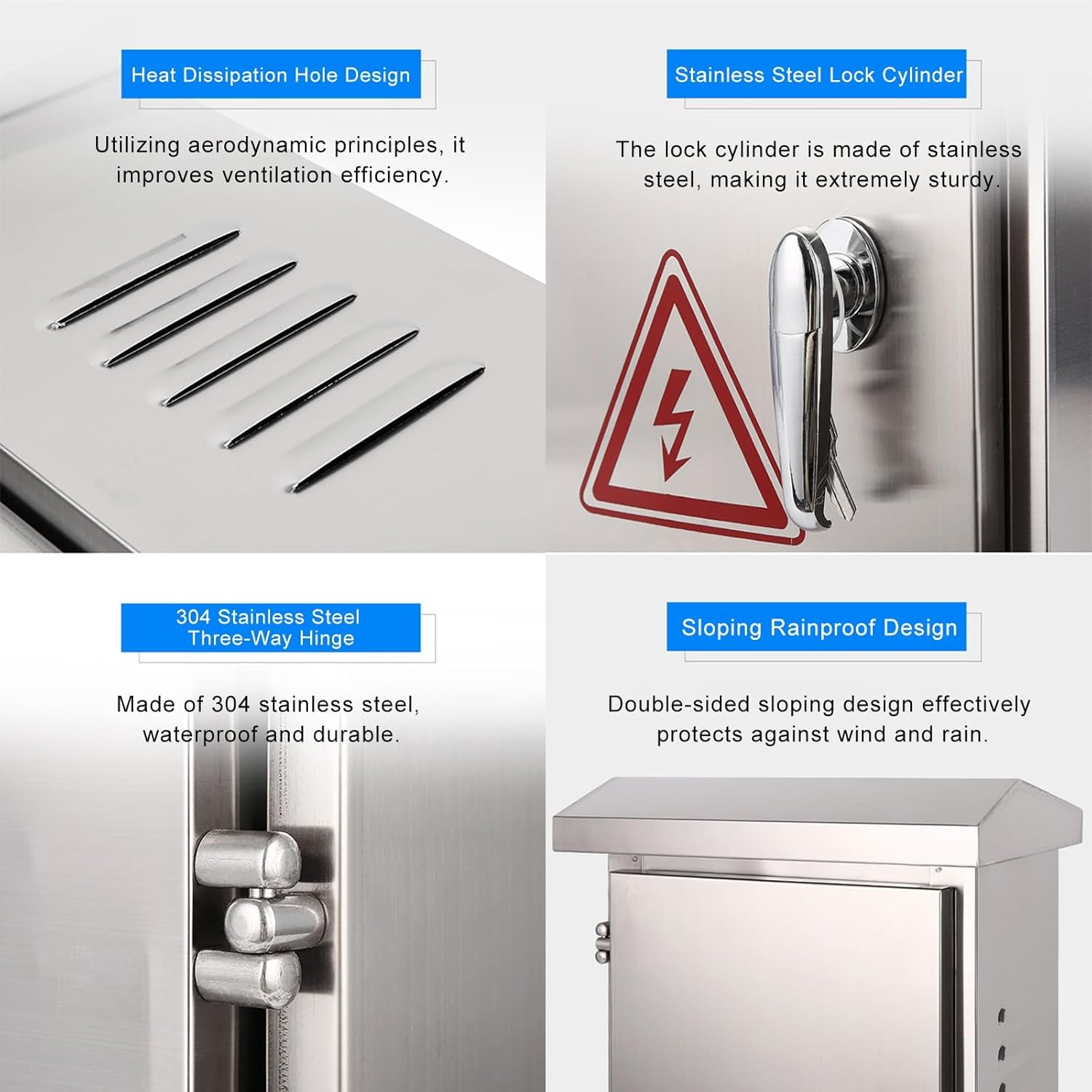 Heat Dissipation Hole Design

Utilizing aerodynamic principles, it improves ventilation efficiency.

Stainless Steel Lock Cylinder

The lock cylinder is made of stainless steel, making it extremely sturdy.

304 Stainless Steel Three-Way Hinge

Made of 304 stainless steel, waterproof and durable.

Sloping Rainproof Design

Double-sided sloping design effectively protects against wind and rain.