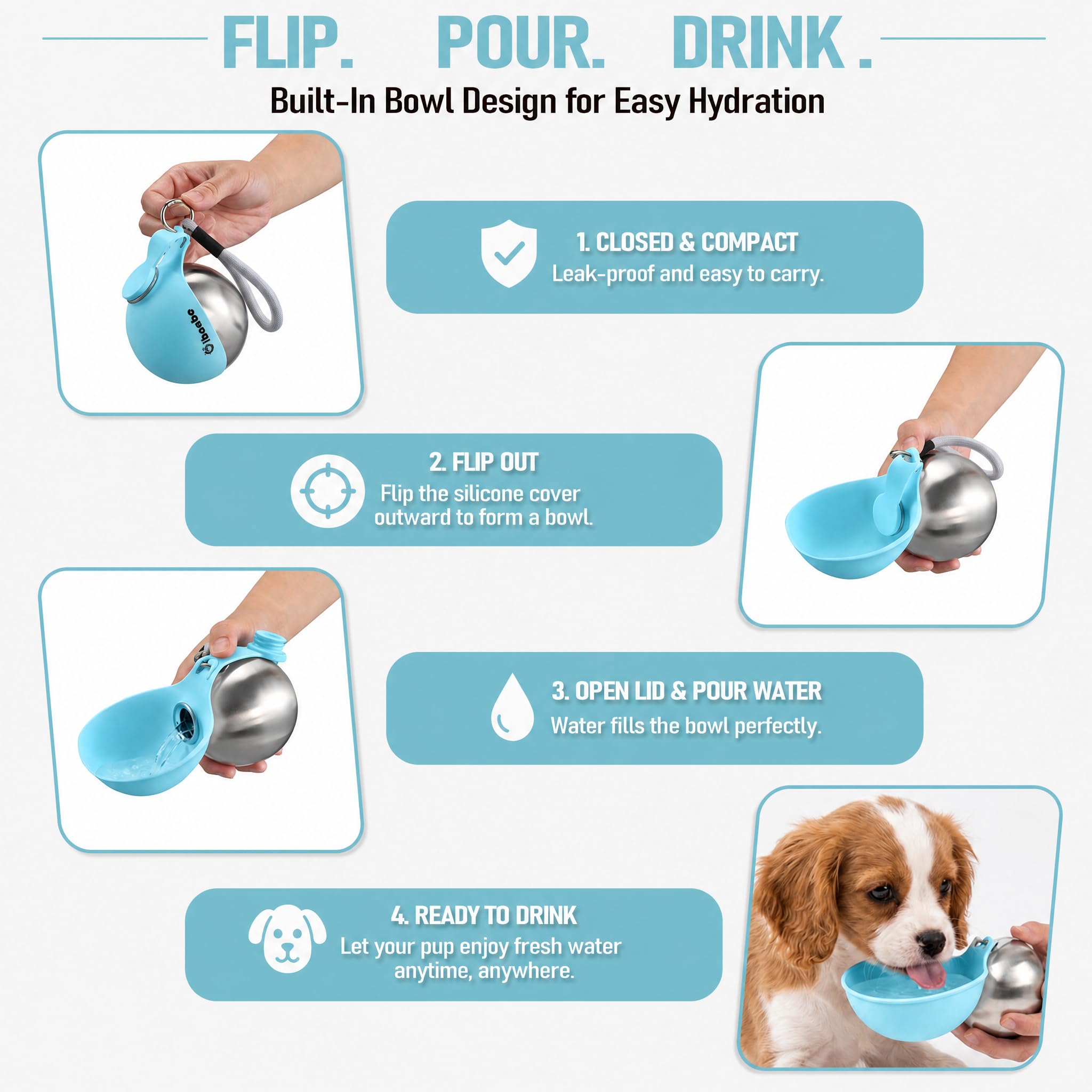 FLIP. POUR. DRINK.

Built-In Bowl Design for Easy Hydration

ibaabo

1. CLOSED & COMPACT
Leak-proof and easy to carry.

2. FLIP OUT
Flip the silicone cover outward to form a bowl.

3. OPEN LID & POUR WATER
Water fills the bowl perfectly.

4. READY TO DRINK
Let your pup enjoy fresh water anytime, anywhere.