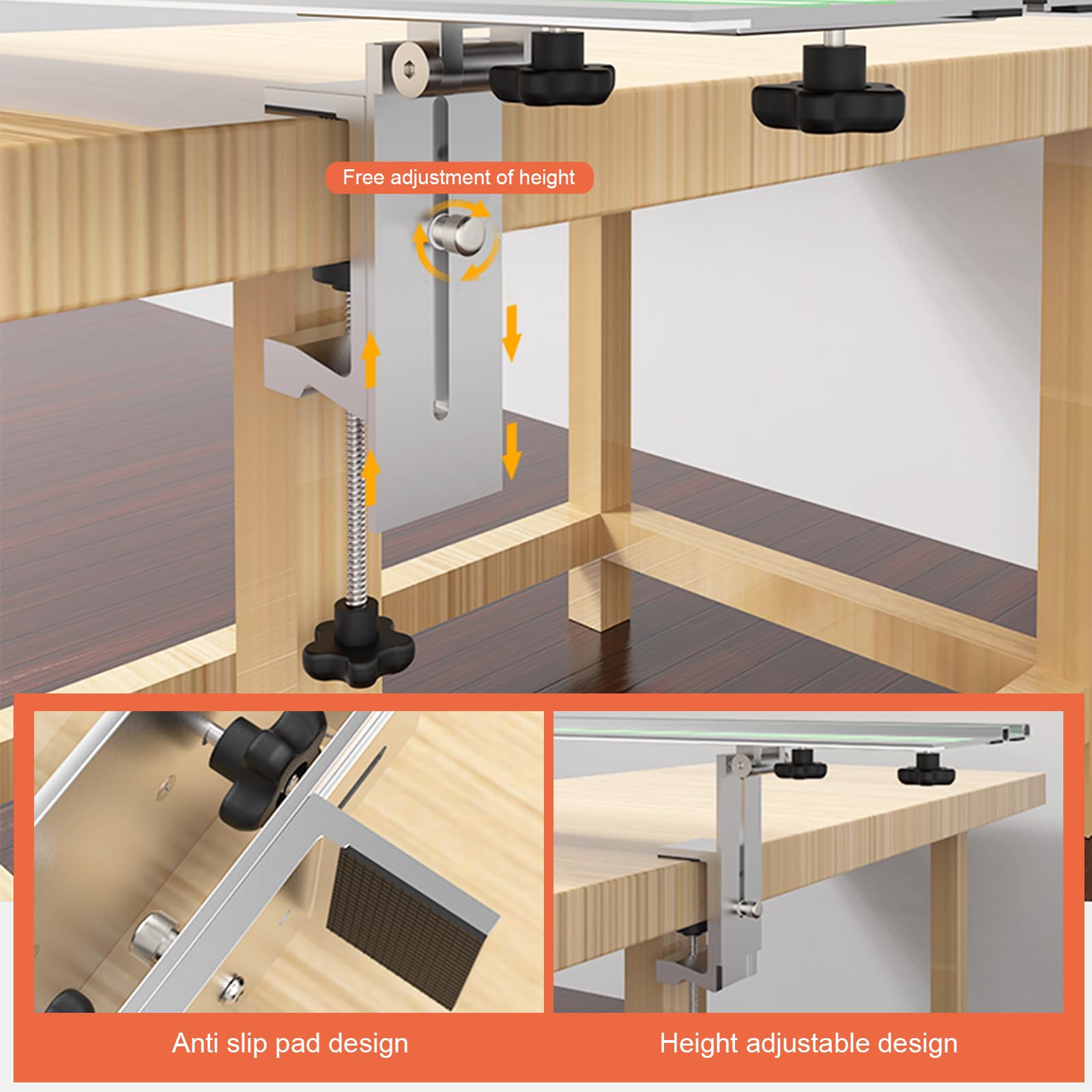 Free adjustment of height

Anti slip pad design

Height adjustable design