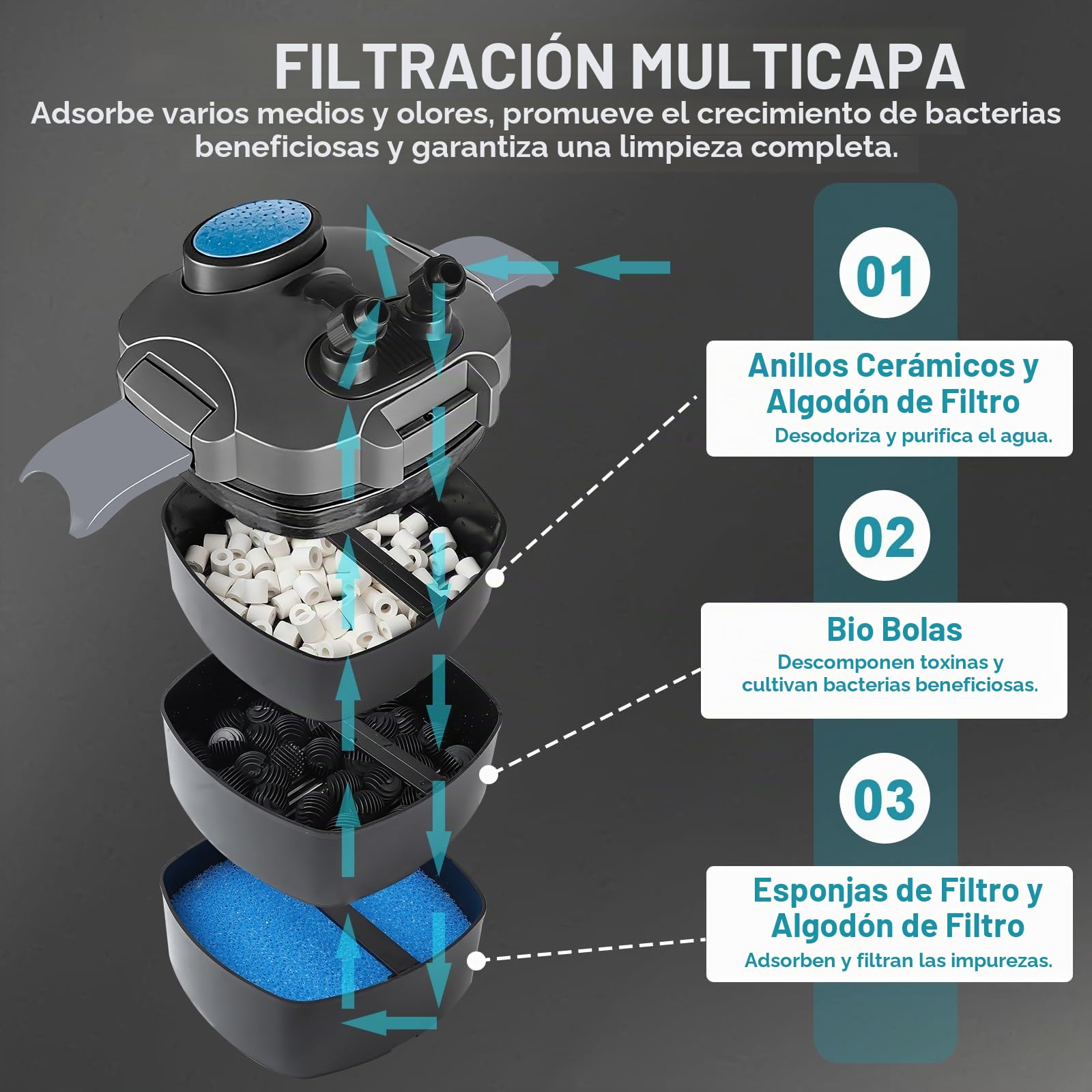 FILTRACIÓN MULTICAPA

Adsorbe varios medios y olores, promueve el crecimiento de bacterias beneficiosas y garantiza una limpieza completa.

01

Anillos Cerámicos y Algodón de Filtro

Desodoriza y purifica el agua.

02

Bio Bolas

Descomponen toxinas y cultivan bacterias beneficiosas.

03

Esponjas de Filtro y Algodón de Filtro

Adsorben y filtran las impurezas.