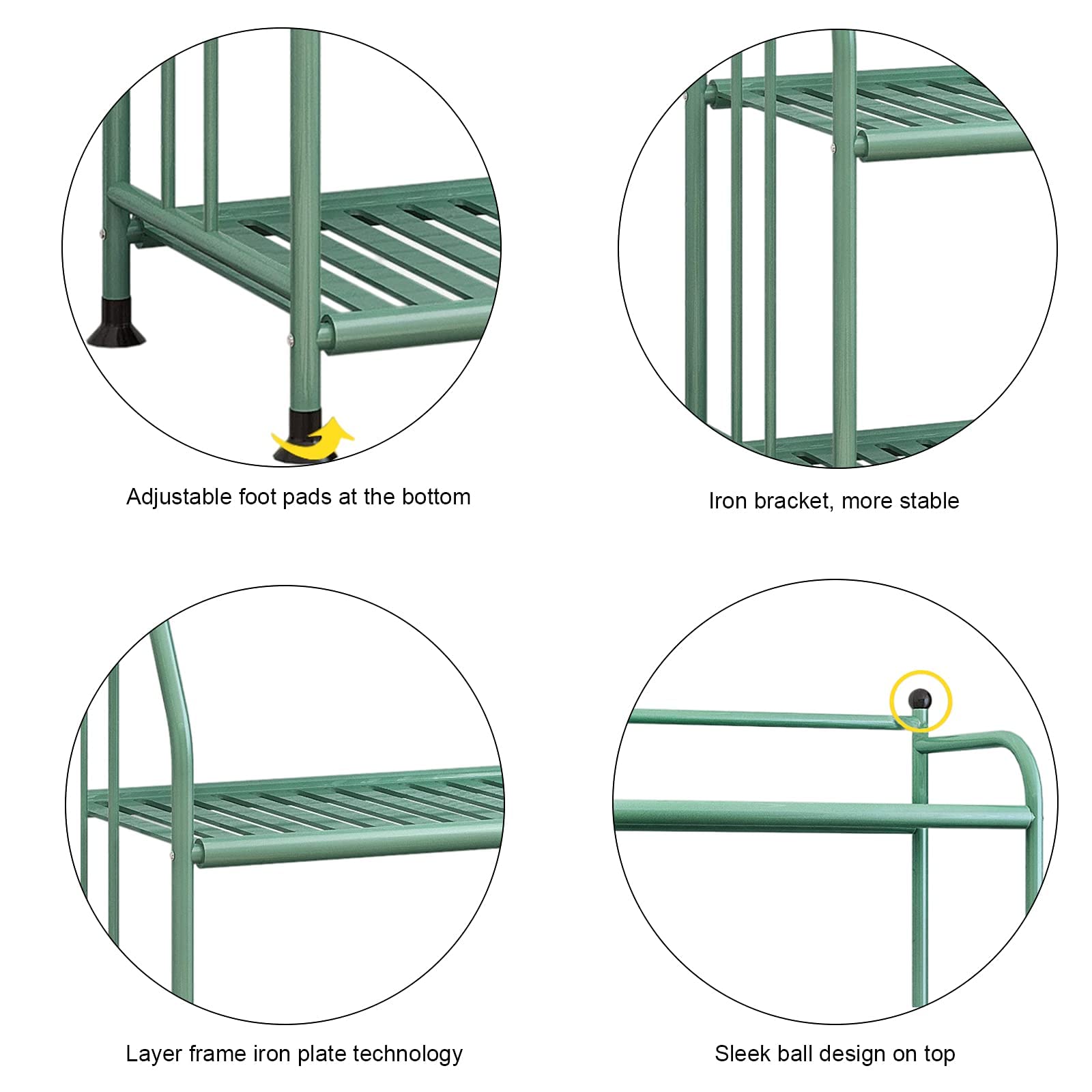 Adjustable foot pads at the bottom

Iron bracket, more stable

Layer frame iron plate technology

Sleek ball design on top