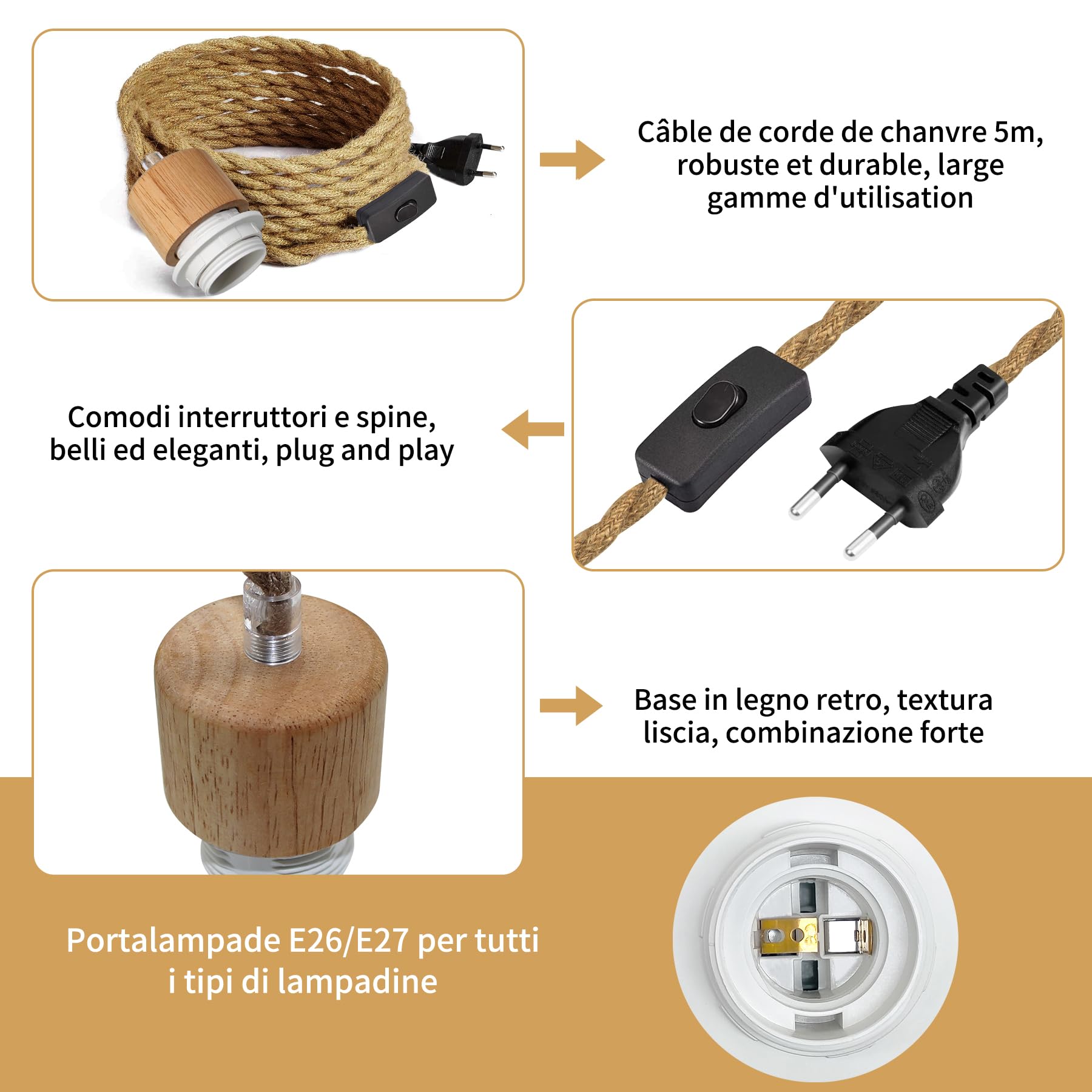 Câble de corde de chanvre 5m, robuste et durable, large gamme d'utilisation

Comodi interruttori e spine, belli ed eleganti, plug and play

Base in legno retro, textura liscia, combinazione forte

Portalampade E26/E27 per tutti i tipi di lampadine