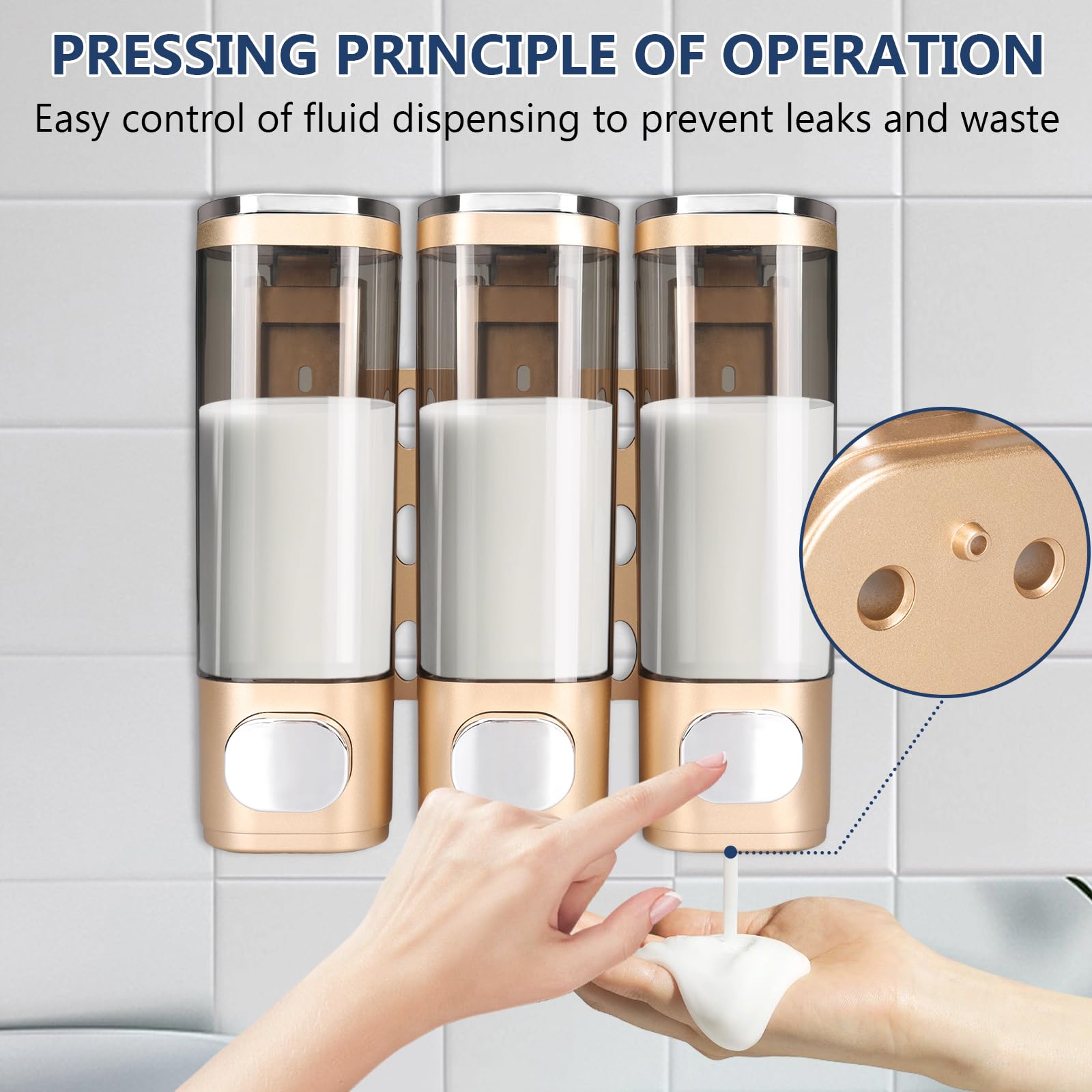 PRESSING PRINCIPLE OF OPERATION

Easy control of fluid dispensing to prevent leaks and waste