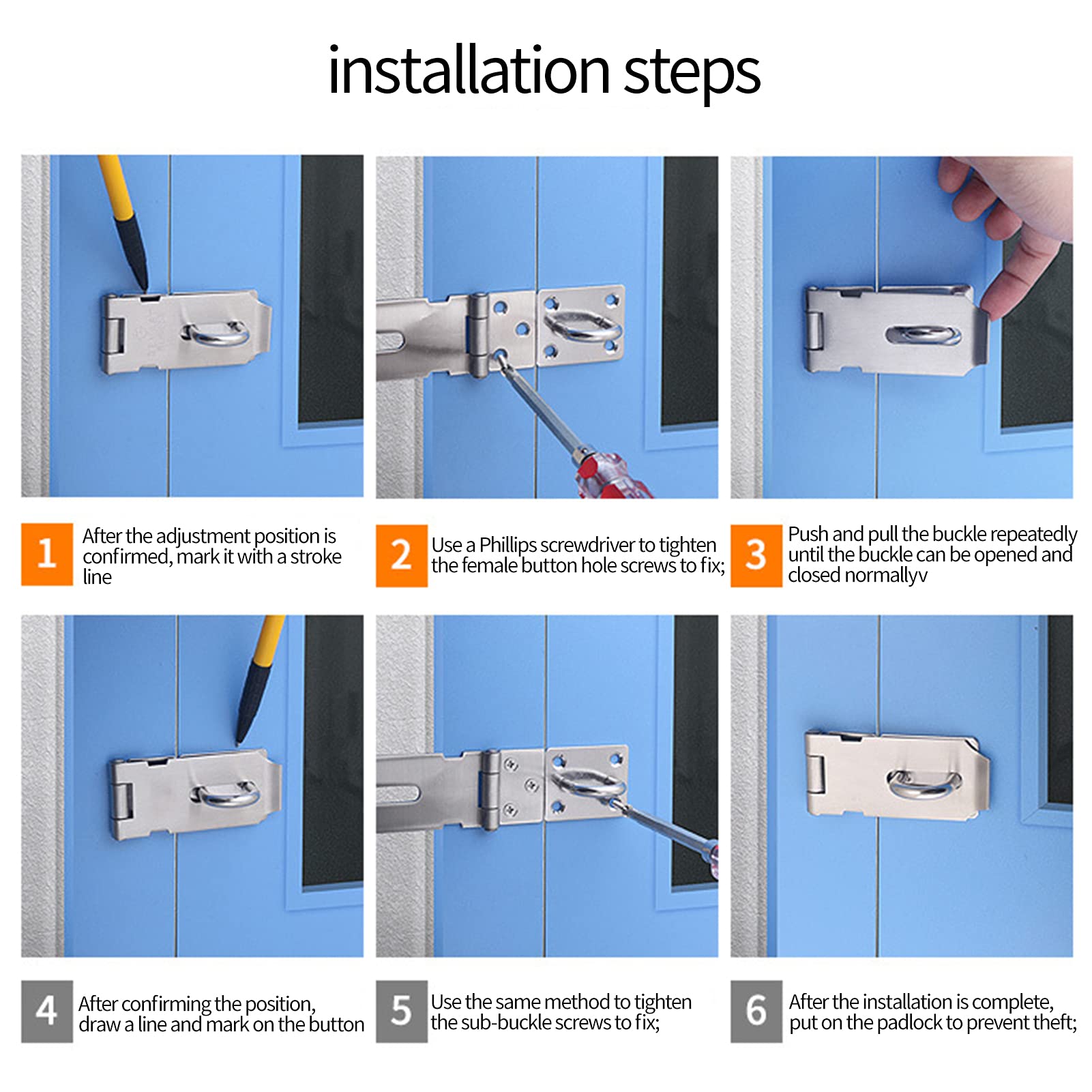 installation steps

1 After the adjustment position is confirmed, mark it with a stroke line

2 Use a Phillips screwdriver to tighten the female button hole screws to fix;

3 Push and pull the buckle repeatedly until the buckle can be opened and closed normallyv

4 After confirming the position, draw a line and mark on the button

5 Use the same method to tighten the sub-buckle screws to fix;

6 After the installation is complete, put on the padlock to prevent theft;