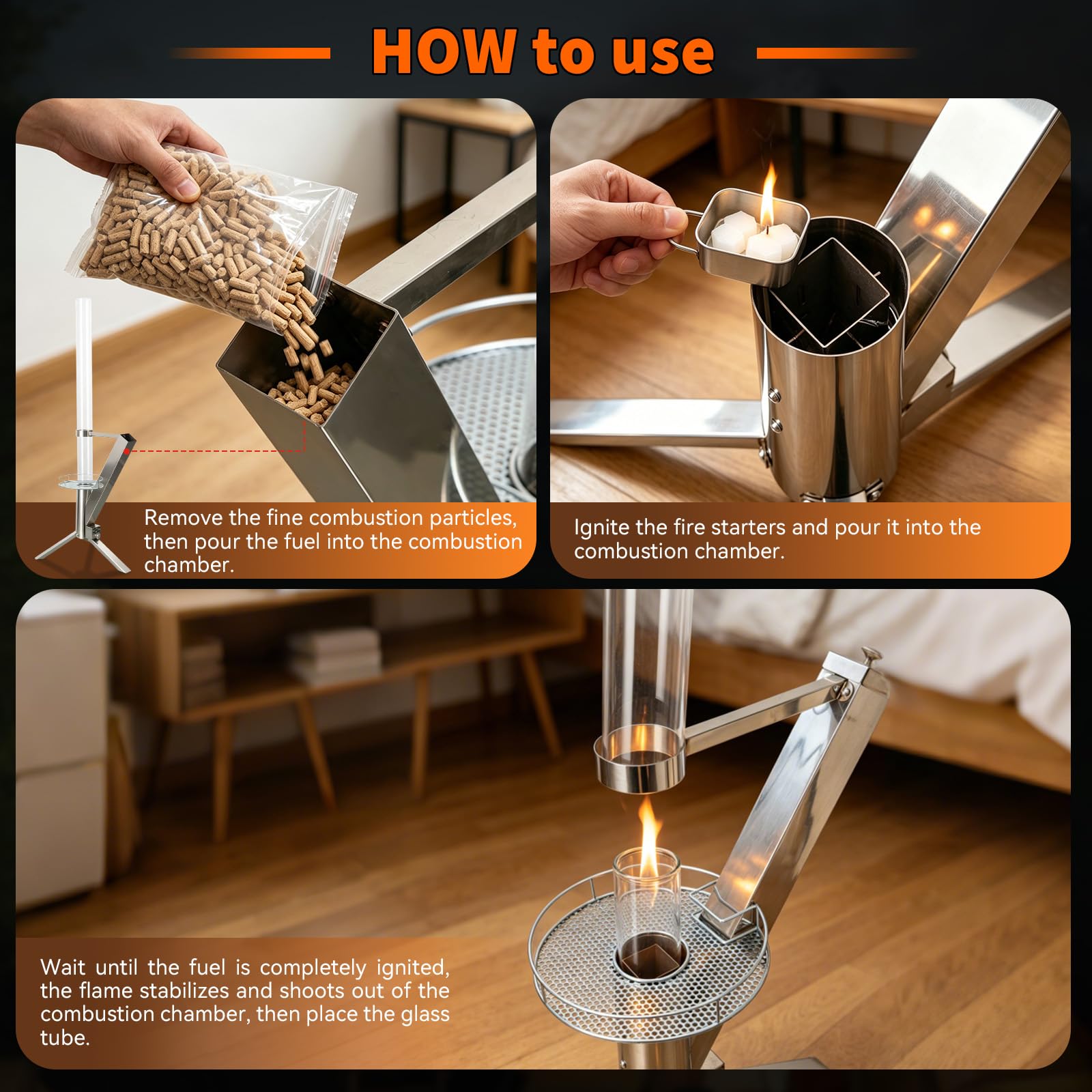 HOW to use

Remove the fine combustion particles, then pour the fuel into the combustion chamber.

Ignite the fire starters and pour it into the combustion chamber.

Wait until the fuel is completely ignited, the flame stabilizes and shoots out of the combustion chamber, then place the glass tube.