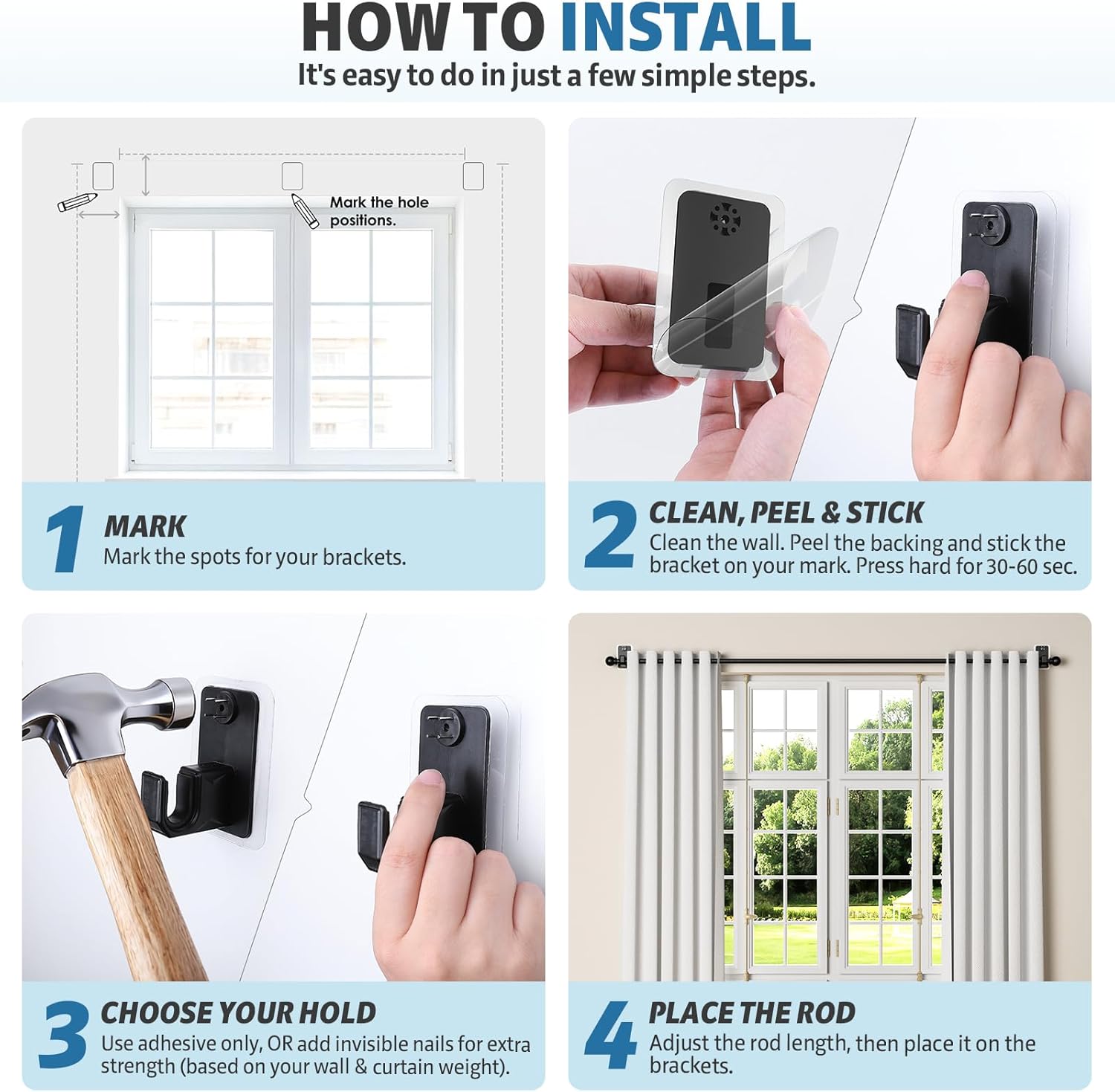 HOW TO INSTALL
It's easy to do in just a few simple steps.

Mark the hole positions.

1 MARK
Mark the spots for your brackets.

2 CLEAN, PEEL & STICK
Clean the wall. Peel the backing and stick the bracket on your mark. Press hard for 30-60 sec.

3 CHOOSE YOUR HOLD
Use adhesive only, OR add invisible nails for extra strength (based on your wall & curtain weight).

4 PLACE THE ROD
Adjust the rod length, then place it on the brackets.