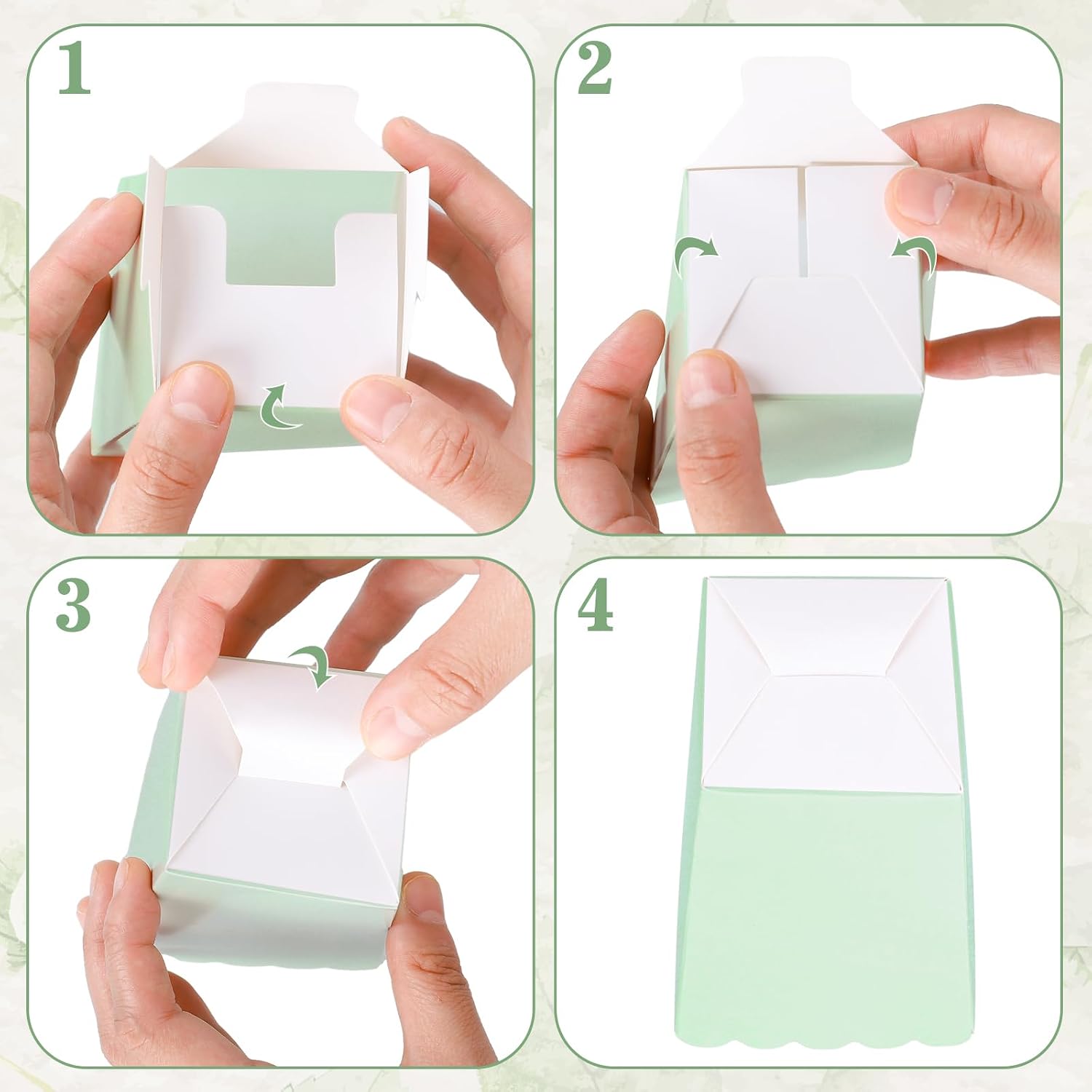 1

2

3

4