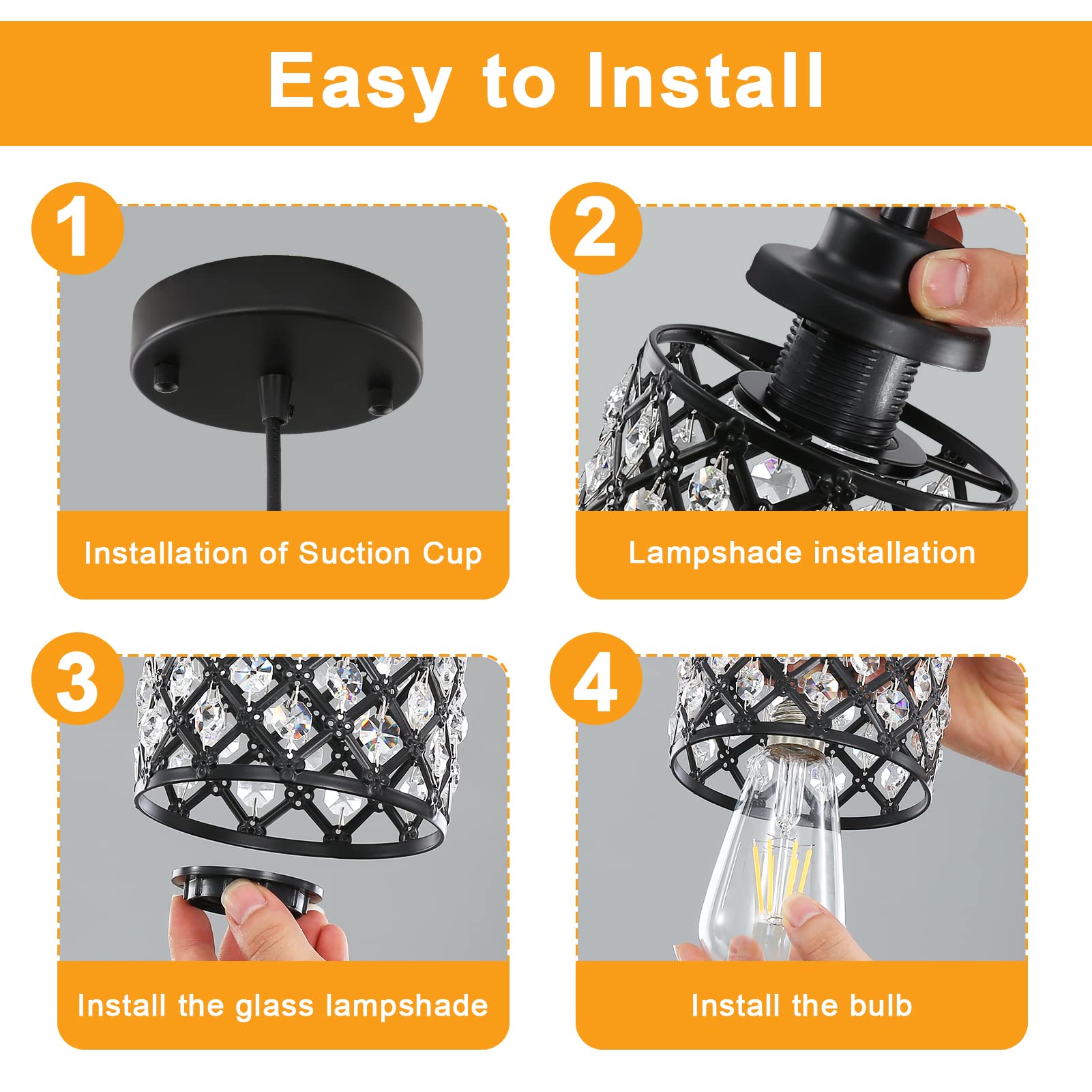 Easy to Install

1

Installation of Suction Cup

2

Lampshade installation

3

Install the glass lampshade

4

Install the bulb