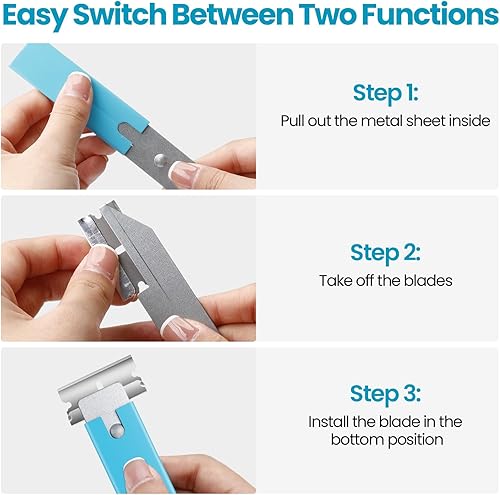 Easy Switch Between Two Functions

Step 1:
Pull out the metal sheet inside

Step 2:
Take off the blades

Step 3:
Install the blade in the bottom position