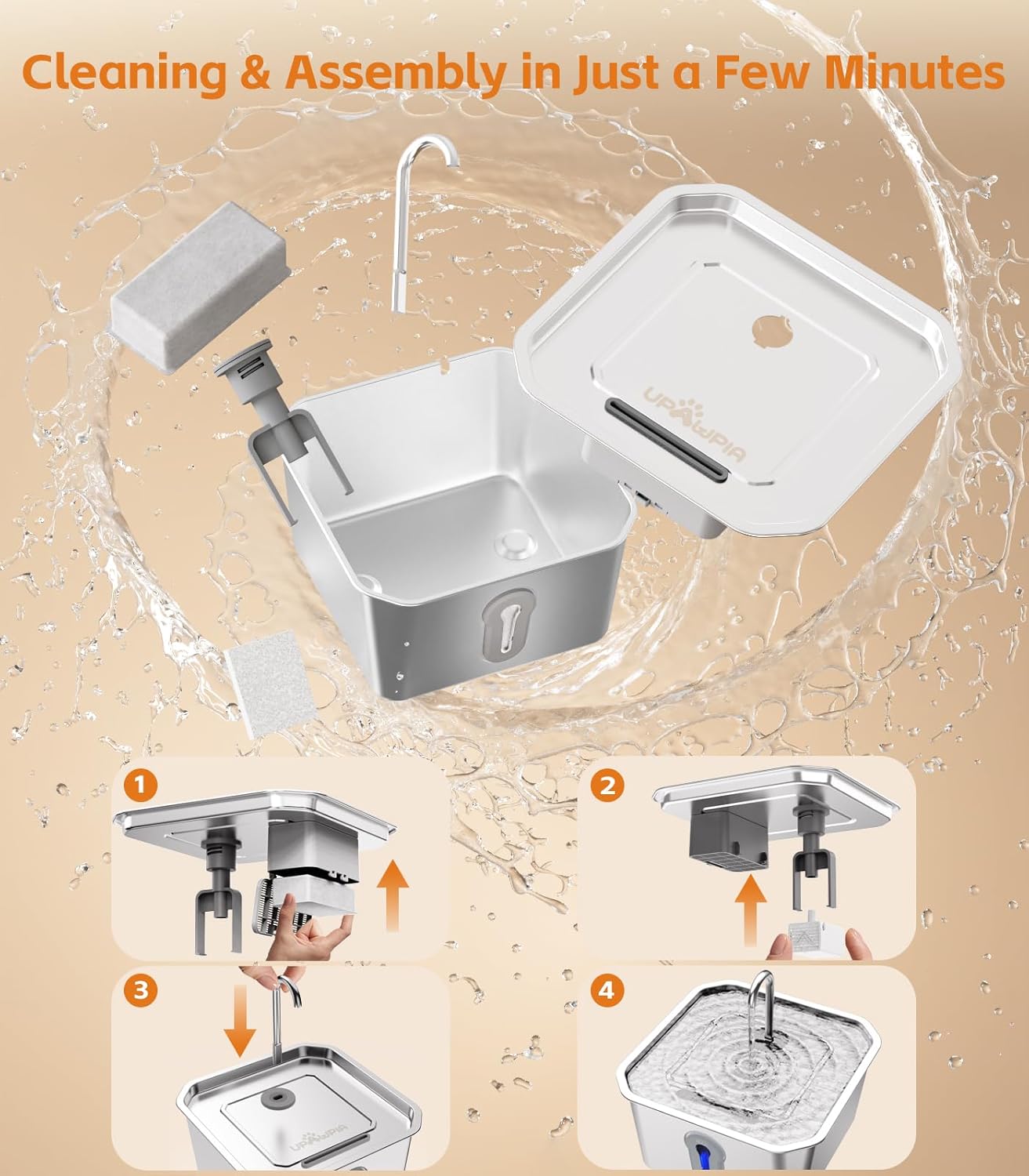 Cleaning & Assembly in Just a Few Minutes

UPAWPIA

1

2

3

UPAWPIA

4