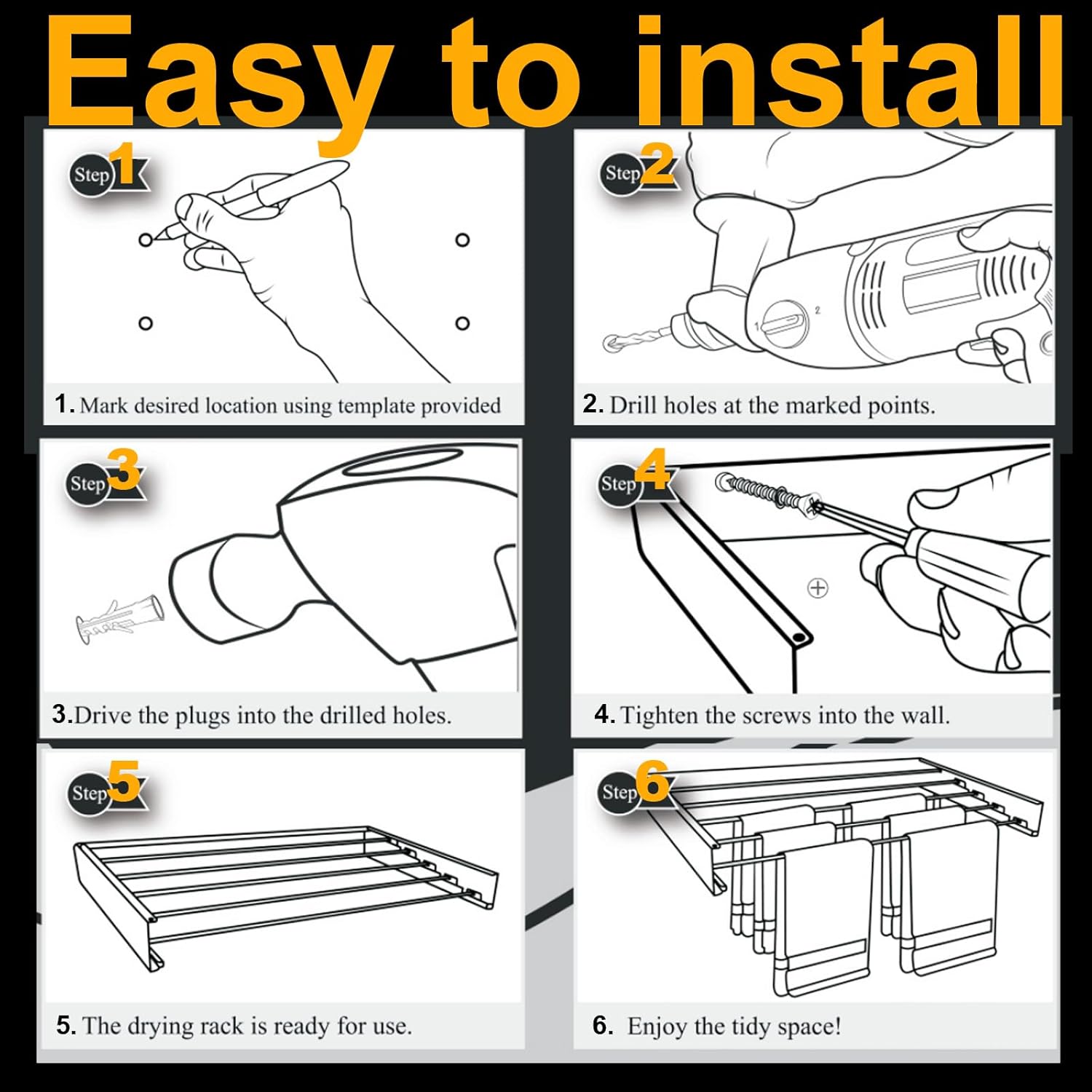 Easy to install

Step 1

1. Mark desired location using template provided

Step 2

1 2

2. Drill holes at the marked points.

Step 3

3.Drive the plugs into the drilled holes.

Step 4

4. Tighten the screws into the wall.

Step 5

5. The drying rack is ready for use.

Step 6

6. Enjoy the tidy space!