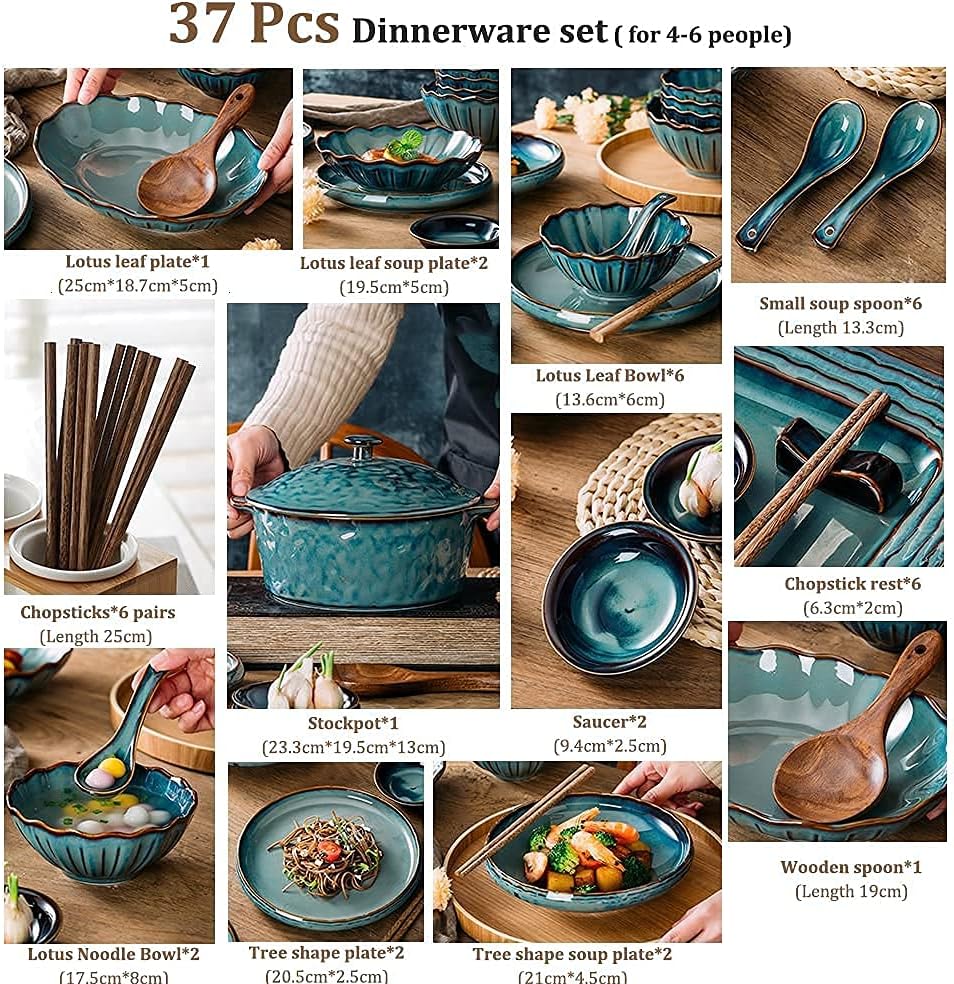 37 Pcs Dinnerware set ( for 4-6 people)

Lotus leaf plate*1
(25cm*18.7cm*5cm)

Lotus leaf soup plate*2
(19.5cm*5cm)

Lotus Leaf Bowl*6
(13.6cm*6cm)

Small soup spoon*6
(Length 13.3cm)

Chopsticks*6 pairs
(Length 25cm)

Stockpot*1
(23.3cm*19.5cm*13cm)

Saucer*2
(9.4cm*2.5cm)

Chopstick rest*6
(6.3cm*2cm)

Wooden spoon*1
(Length 19cm)

Lotus Noodle Bowl*2
(17.5cm*8cm)

Tree shape plate*2
(20.5cm*2.5cm)

Tree shape soup plate*2
(21cm*4.5cm)